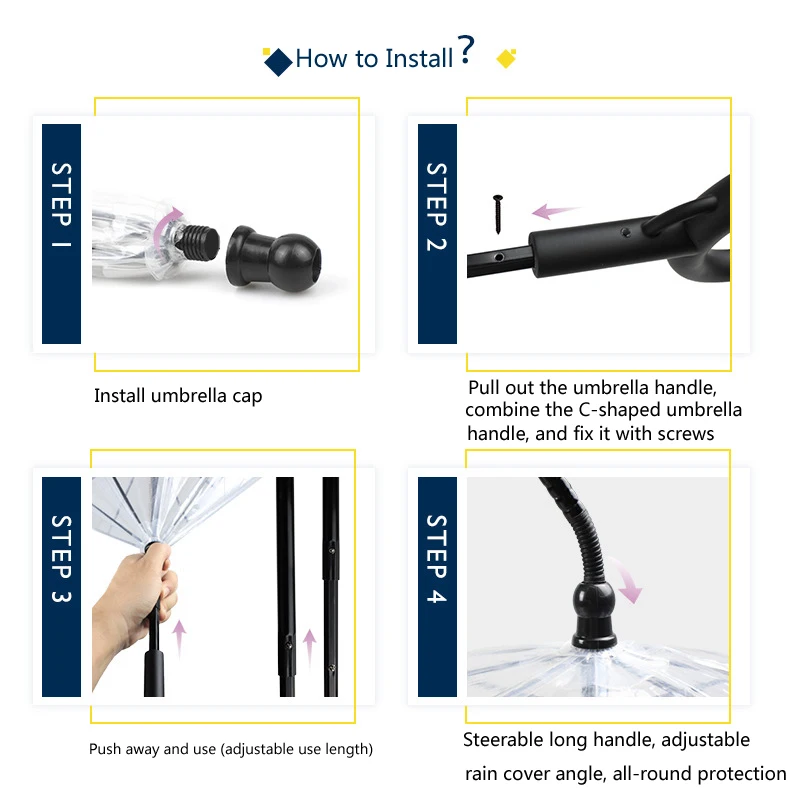 How to Install?

STEP 1

Install umbrella cap

STEP 2

Pull out the umbrella handle, combine the C-shaped umbrella handle, and fix it with screws

STEP 3

Push away and use (adjustable use length)

STEP 4

Steerable long handle, adjustable rain cover angle, all-round protection