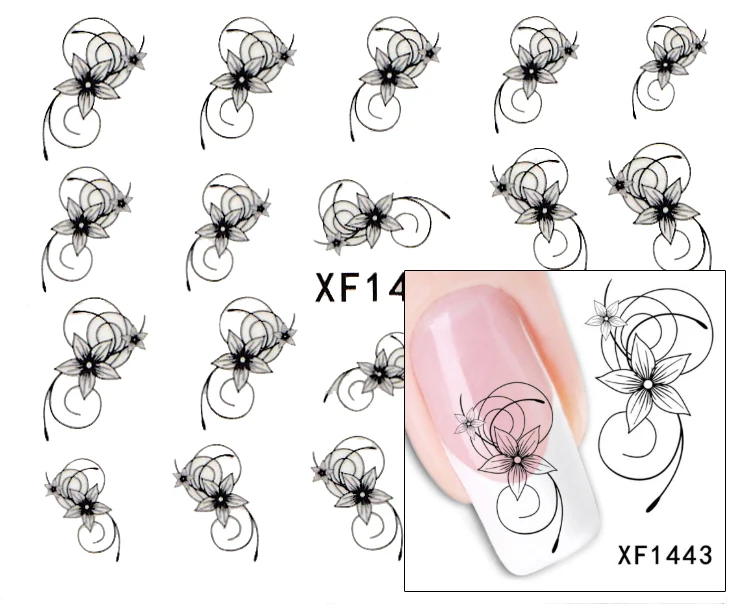 XF14

XF1443