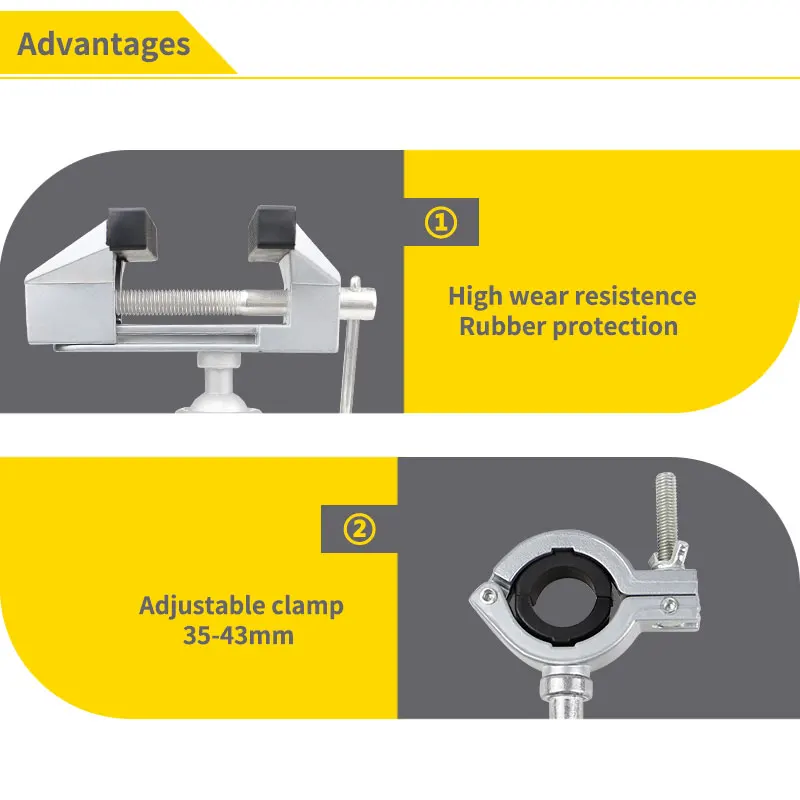 Advantages

①

High wear resistence
Rubber protection

②

Adjustable clamp
35-43mm