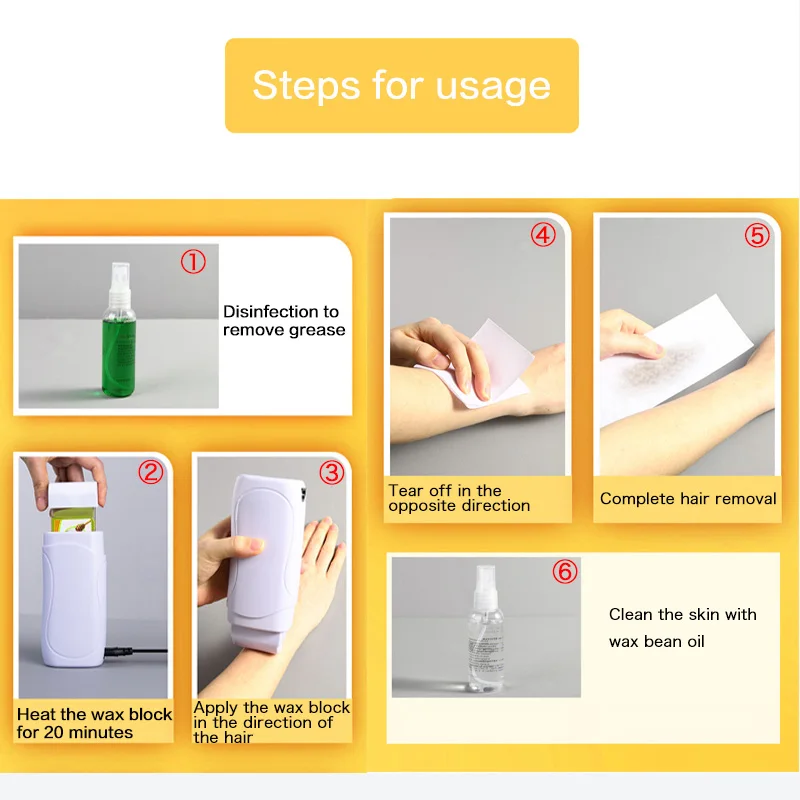 Steps for usage

①

Disinfection to remove grease

②

Heat the wax block for 20 minutes

③

Apply the wax block in the direction of the hair

④

Tear off in the opposite direction

⑤

Complete hair removal

⑥

Clean the skin with wax bean oil