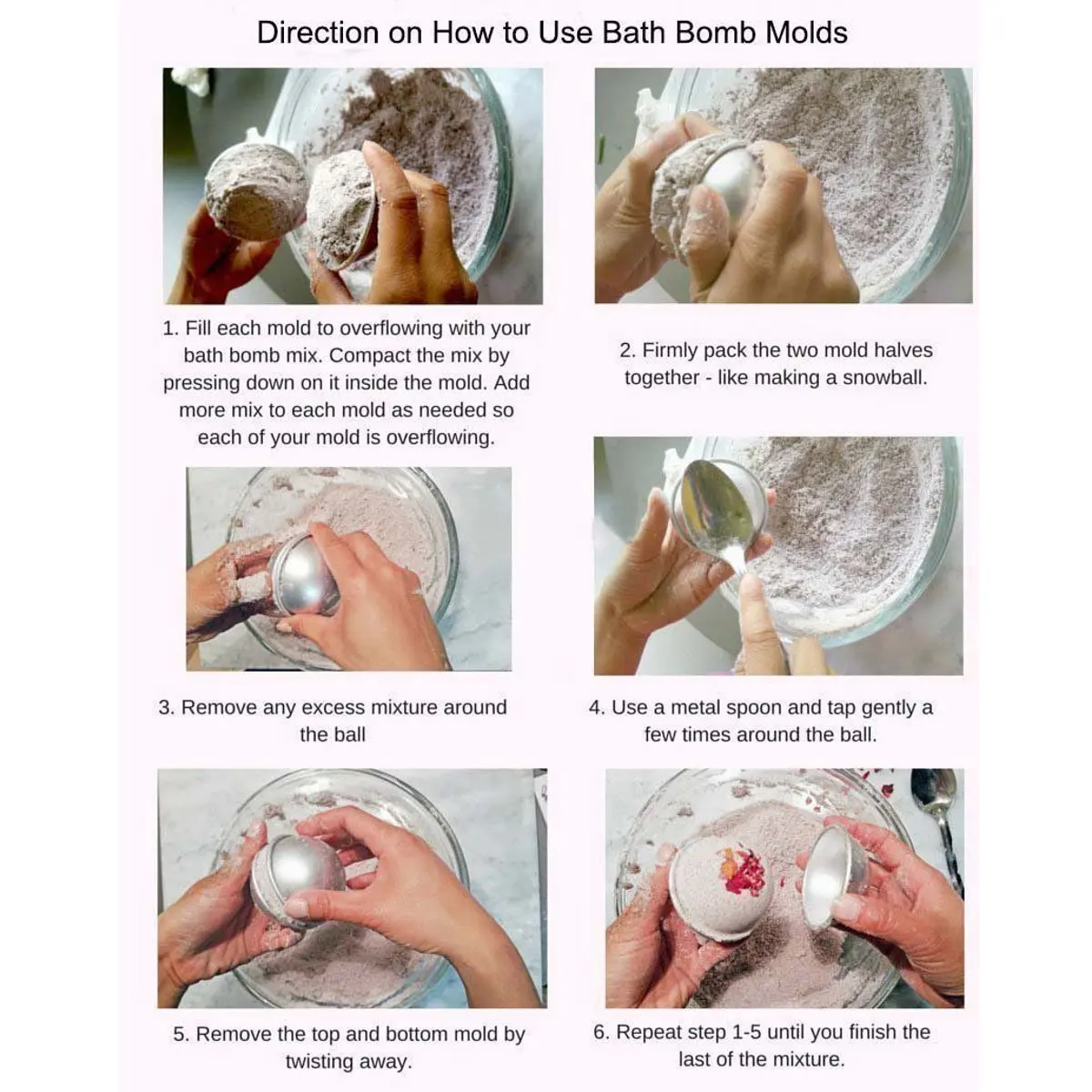 Direction on How to Use Bath Bomb Molds

1. Fill each mold to overflowing with your bath bomb mix. Compact the mix by pressing down on it inside the mold. Add more mix to each mold as needed so each of your mold is overflowing.

2. Firmly pack the two mold halves together - like making a snowball.

3. Remove any excess mixture around the ball

4. Use a metal spoon and tap gently a few times around the ball.

5. Remove the top and bottom mold by twisting away.

6. Repeat step 1-5 until you finish the last of the mixture.