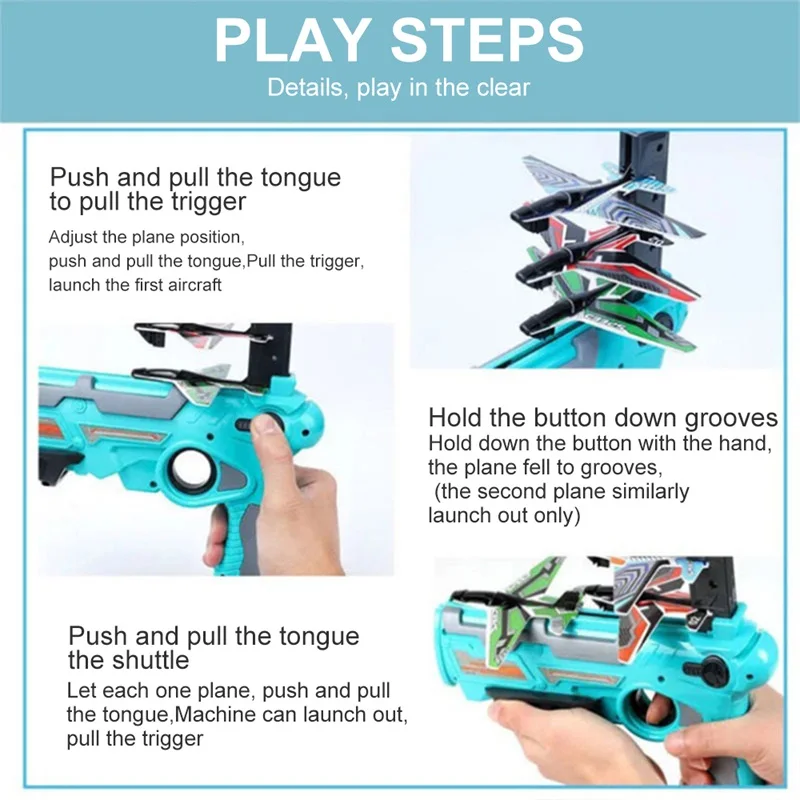 PLAY STEPS
Details, play in the clear

Push and pull the tongue to pull the trigger
Adjust the plane position, push and pull the tongue,Pull the trigger, launch the first aircraft

Hold the button down grooves
Hold down the button with the hand, the plane fell to grooves, (the second plane similarly launch out only)

Push and pull the tongue the shuttle
Let each one plane, push and pull the tongue,Machine can launch out, pull the trigger