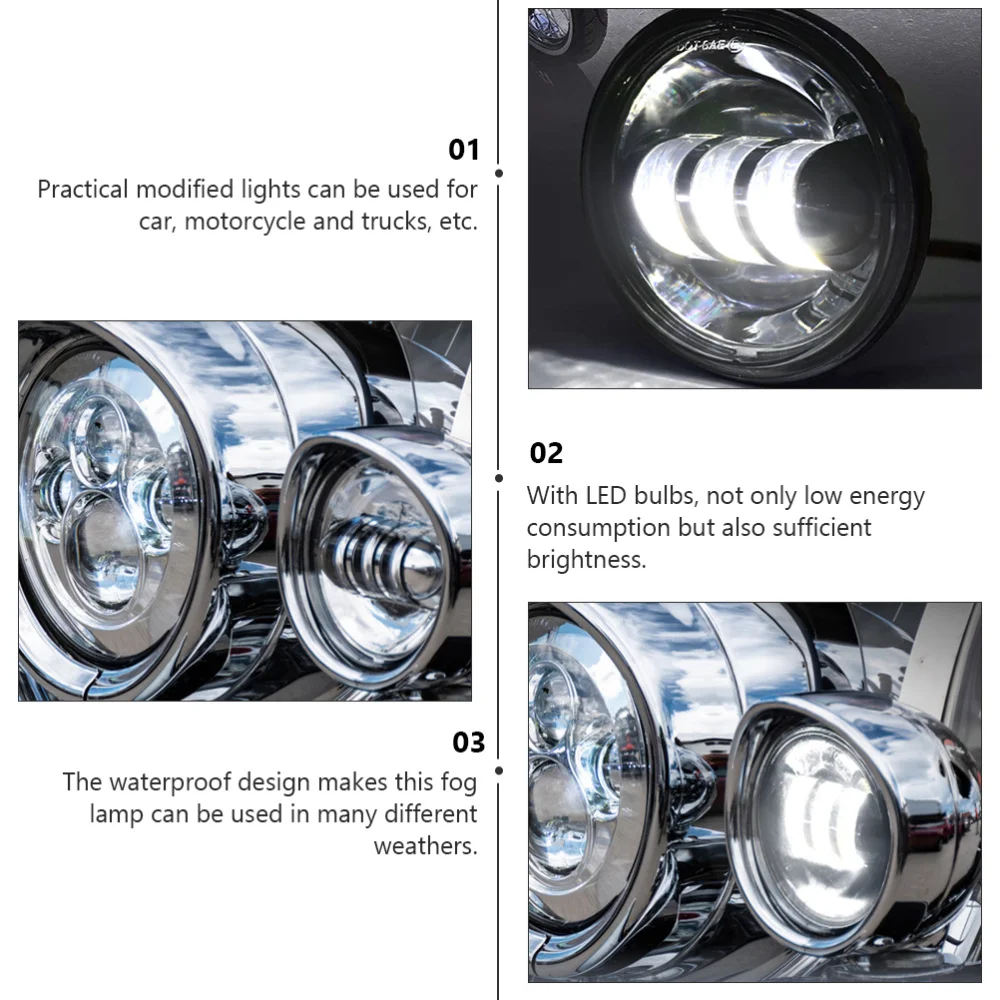 01
Practical modified lights can be used for car, motorcycle and trucks, etc.

02
With LED bulbs, not only low energy consumption but also sufficient brightness.

03
The waterproof design makes this fog lamp can be used in many different weathers.