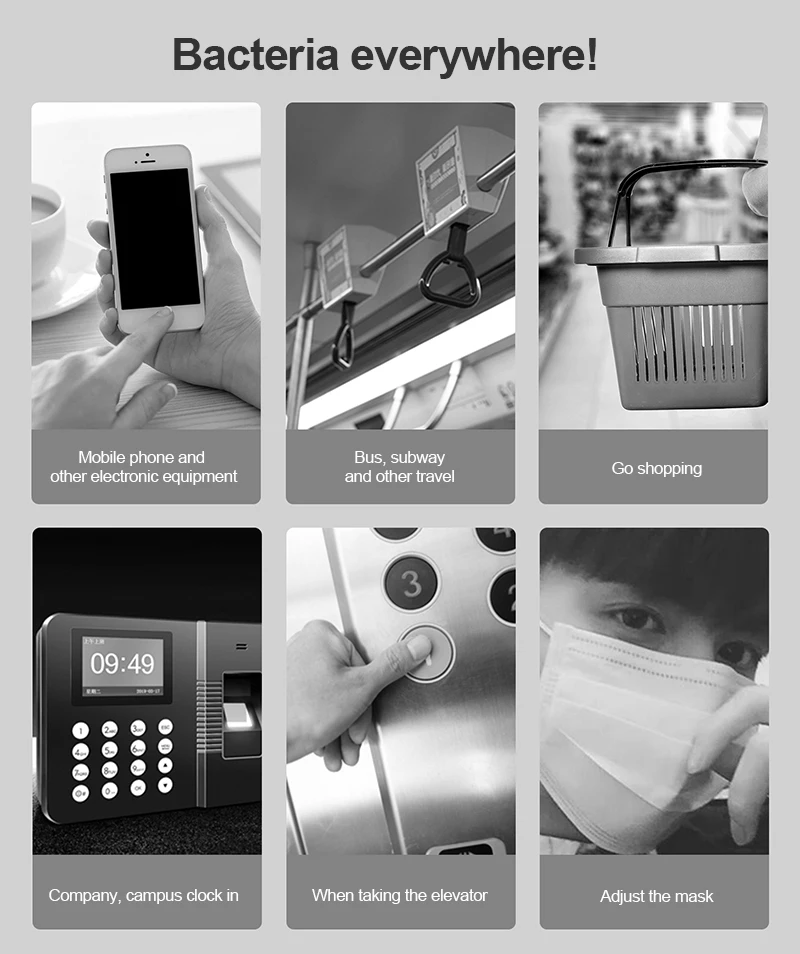 Bacteria everywhere!

Mobile phone and other electronic equipment

Bus, subway and other travel

Go shopping

09:49

3

Company, campus clock in

When taking the elevator

Adjust the mask