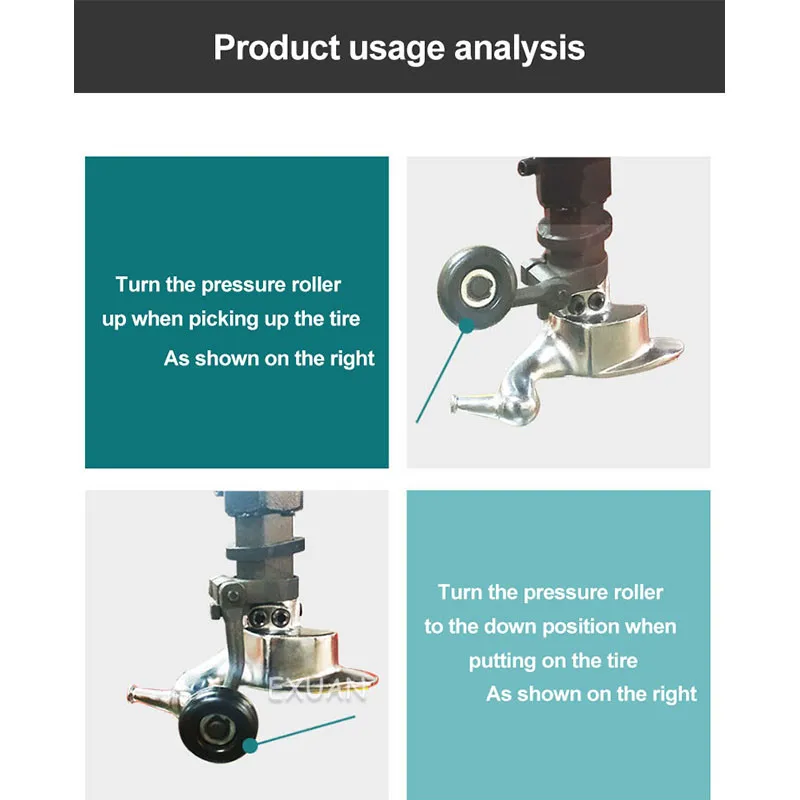 Product usage analysis

Turn the pressure roller up when picking up the tire As shown on the right

EXUAN

Turn the pressure roller to the down position when putting on the tire As shown on the right