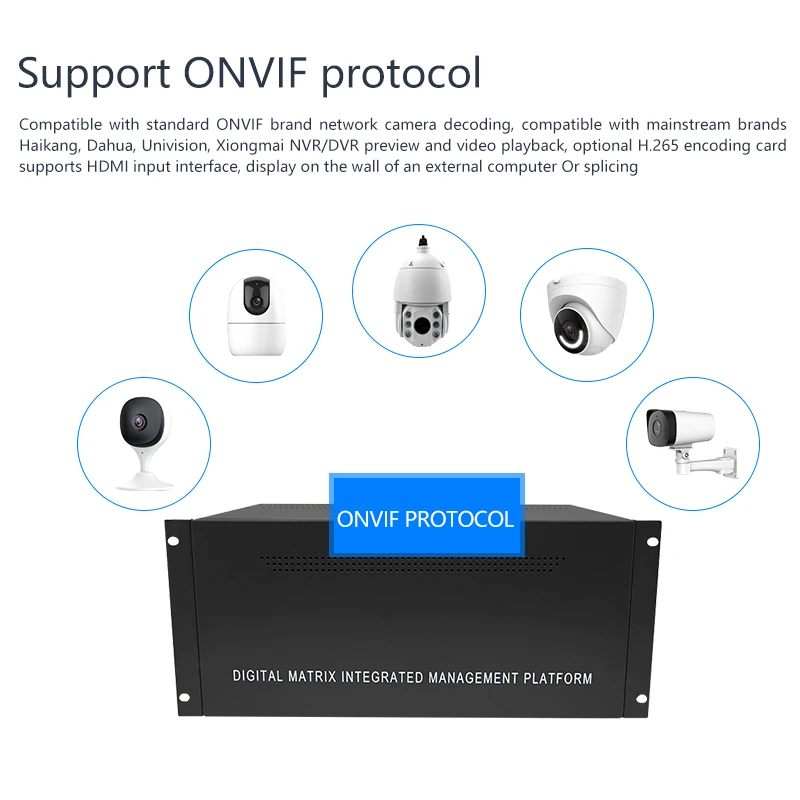 Support ONVIF protocol

Compatible with standard ONVIF brand network camera decoding, compatible with mainstream brands Haikang, Dahua, Univision, Xiongmai NVR/DVR preview and video playback, optional H.265 encoding card supports HDMI input interface, display on the wall of an external computer Or splicing

ONVIF PROTOCOL

DIGITAL MATRIX INTEGRATED MANAGEMENT PLATFORM