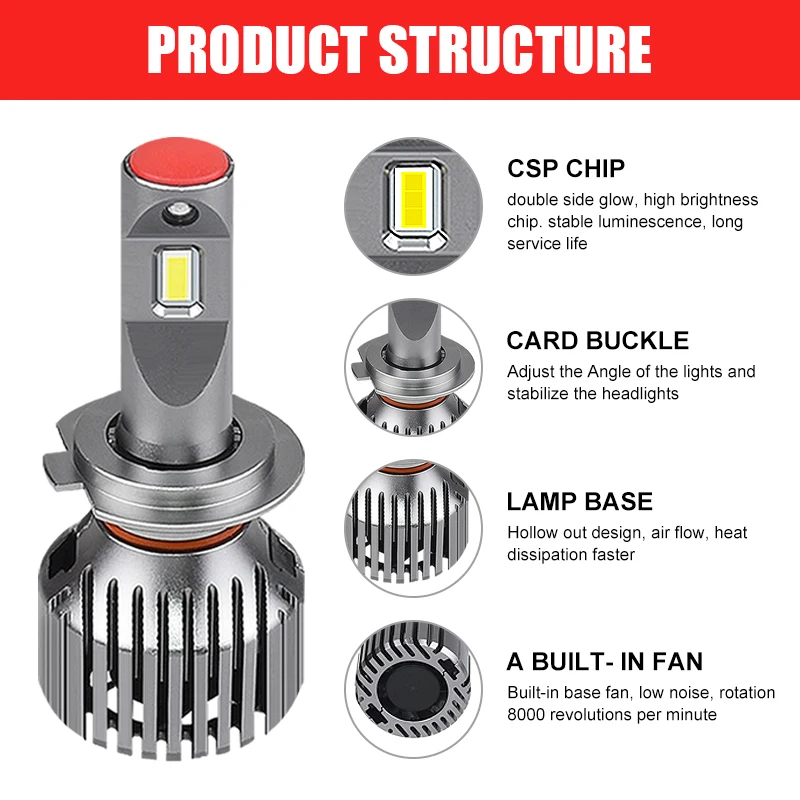 PRODUCT STRUCTURE

CSP CHIP
double side glow, high brightness chip. stable luminescence, long service life

CARD BUCKLE
Adjust the Angle of the lights and stabilize the headlights

LAMP BASE
Hollow out design, air flow, heat dissipation faster

A BUILT- IN FAN
Built-in base fan, low noise, rotation 8000 revolutions per minute