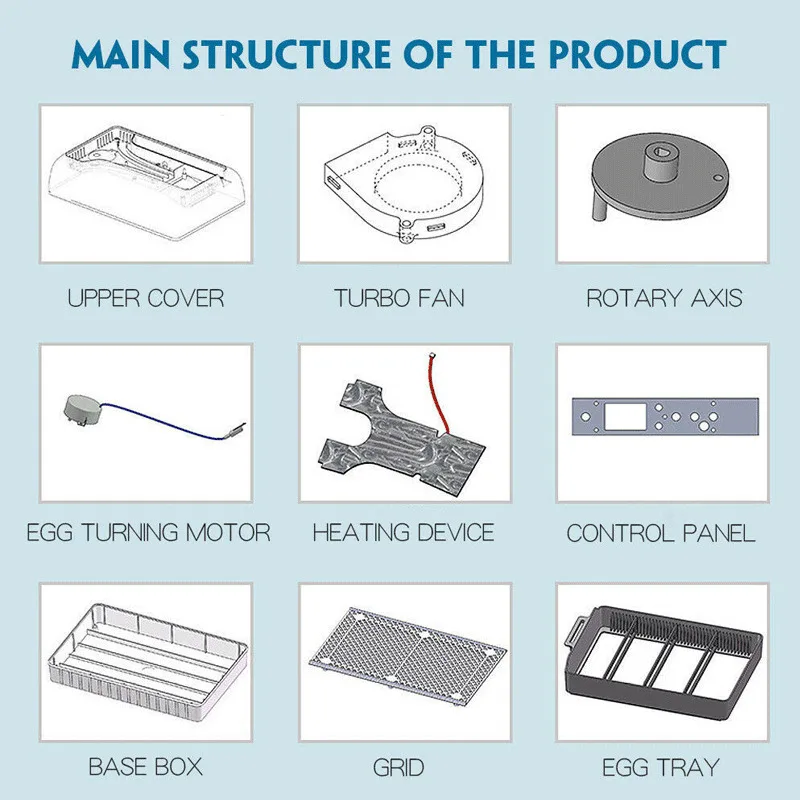 MAIN STRUCTURE OF THE PRODUCT

UPPER COVER

TURBO FAN

ROTARY AXIS

EGG TURNING MOTOR

HEATING DEVICE

CONTROL PANEL

BASE BOX

GRID

EGG TRAY