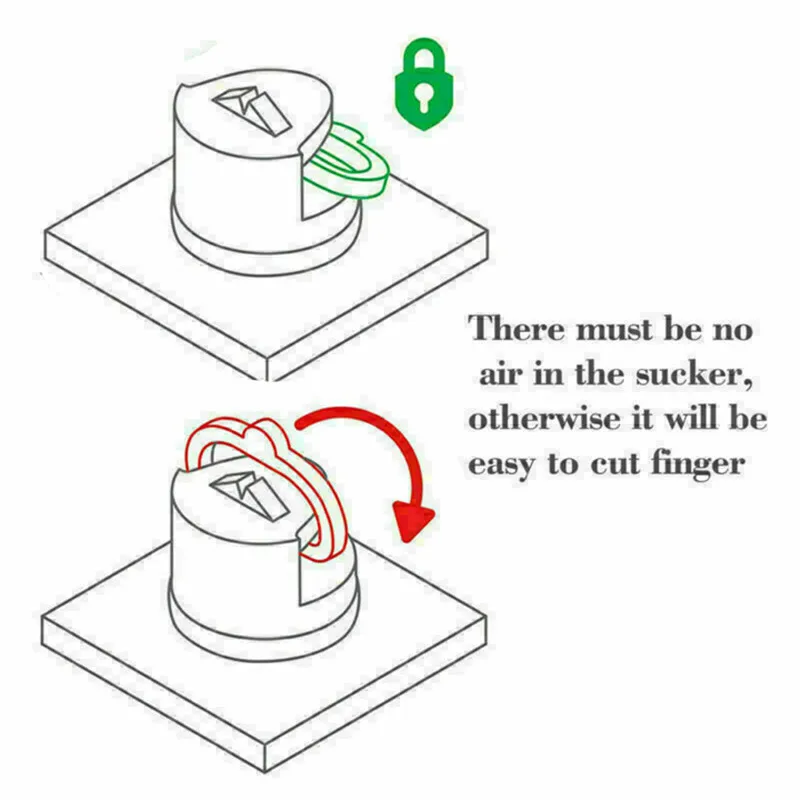 There must be no air in the sucker, otherwise it will be easy to cut finger