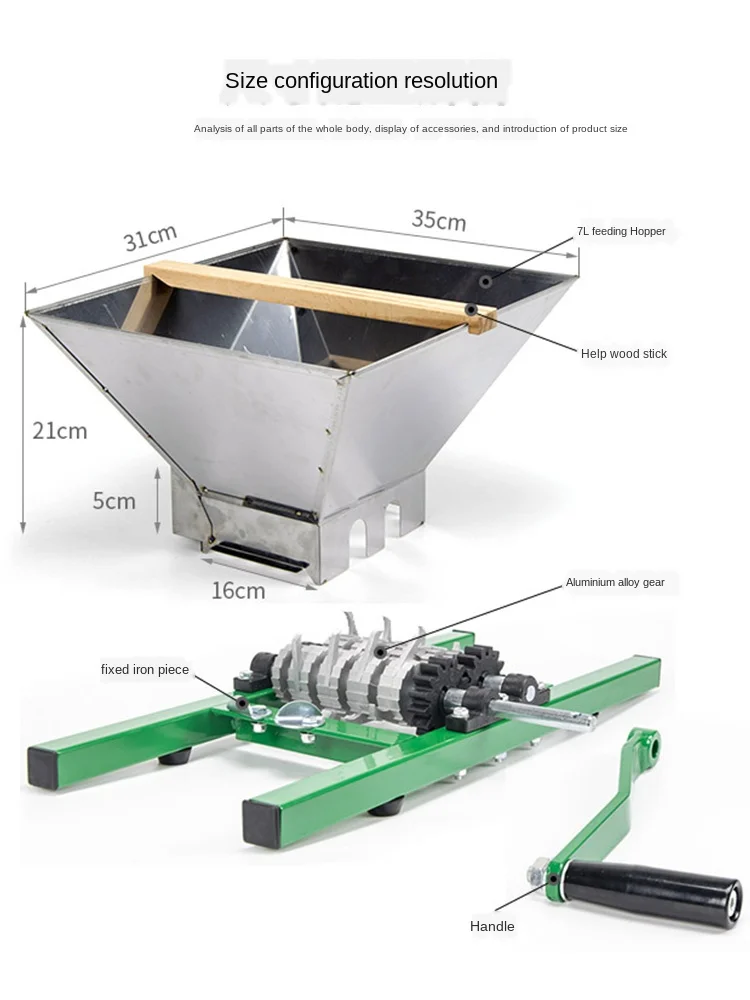 Size configuration resolution

Analysis of all parts of the whole body, display of accessories, and introduction of product size

31cm

35cm

7L feeding Hopper

Help wood stick

21cm

5cm

16cm

Aluminium alloy gear

fixed iron piece

Handle