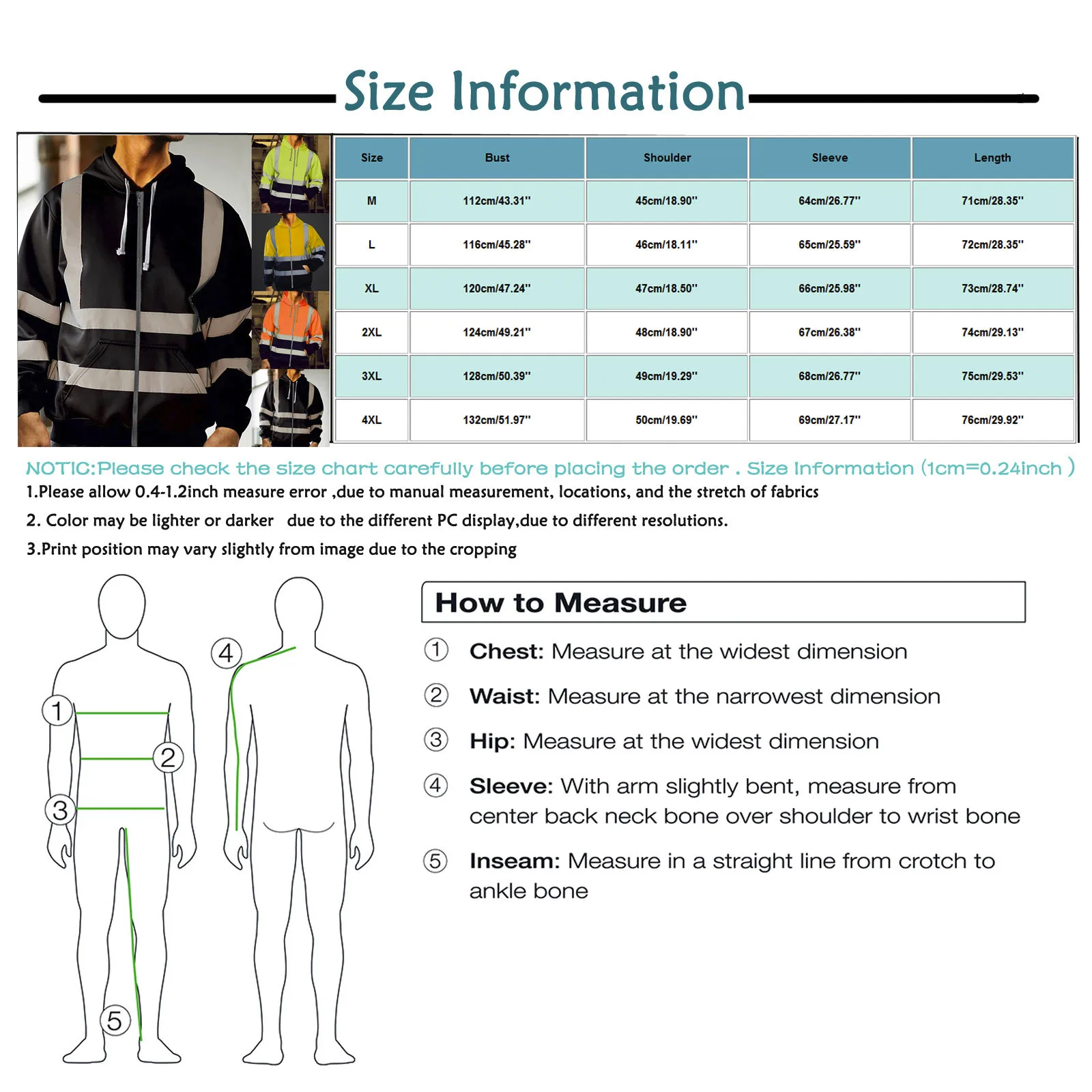 Size Information

| Size | Bust | Shoulder | Sleeve | Length |
|---|---|---|---|---|
| M | 112cm/43.31'' | 45cm/18.90'' | 64cm/26.77'' | 71cm/28.35'' |
| L | 116cm/45.28'' | 46cm/18.11'' | 65cm/25.59'' | 72cm/28.35'' |
| XL | 120cm/47.24'' | 47cm/18.50'' | 66cm/25.98'' | 73cm/28.74'' |
| 2XL | 124cm/49.21'' | 48cm/18.90'' | 67cm/26.38'' | 74cm/29.13'' |
| 3XL | 128cm/50.39'' | 49cm/19.29'' | 68cm/26.77'' | 75cm/29.53'' |
| 4XL | 132cm/51.97'' | 50cm/19.69'' | 69cm/27.17'' | 76cm/29.92'' |

NOTIC:Please check the size chart carefully before placing the order . Size Information (1cm=0.24inch )

1.Please allow 0.4-1.2inch measure error ,due to manual measurement, locations, and the stretch of fabrics

2. Color may be lighter or darker due to the different PC display,due to different resolutions.

3.Print position may vary slightly from image due to the cropping

1
2
3
4
5

How to Measure

① Chest: Measure at the widest dimension

② Waist: Measure at the narrowest dimension

③ Hip: Measure at the widest dimension

④ Sleeve: With arm slightly bent, measure from center back neck bone over shoulder to wrist bone

⑤ Inseam: Measure in a straight line from crotch to ankle bone