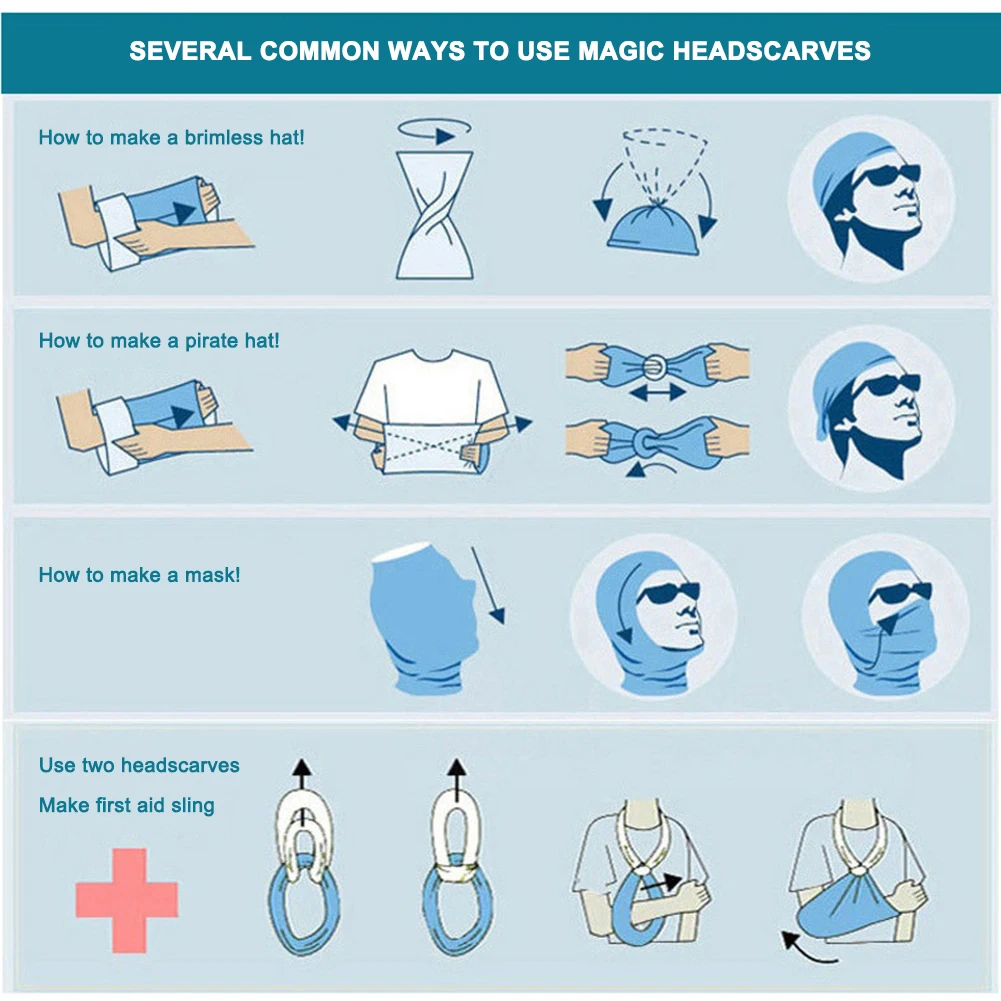 SEVERAL COMMON WAYS TO USE MAGIC HEADSCARVES

How to make a brimless hat!

How to make a pirate hat!

How to make a mask!

Use two headscarves

Make first aid sling