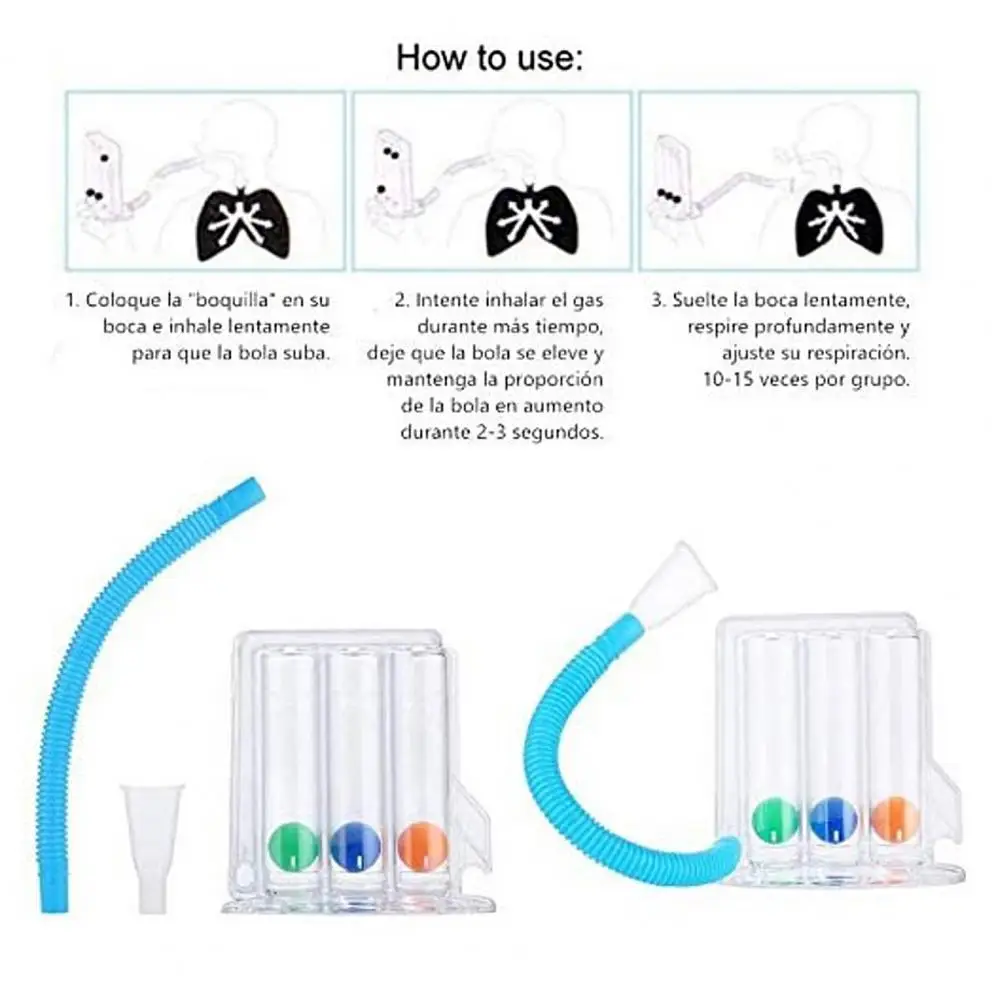 How to use:

1. Coloque la "boquilla" en su boca e inhale lentamente para que la bola suba.

2. Intente inhalar el gas durante más tiempo, deje que la bola se eleve y mantenga la proporción de la bola en aumento durante 2-3 segundos.

3. Suelte la boca lentamente, respire profundamente y ajuste su respiración. 10-15 veces por grupo.