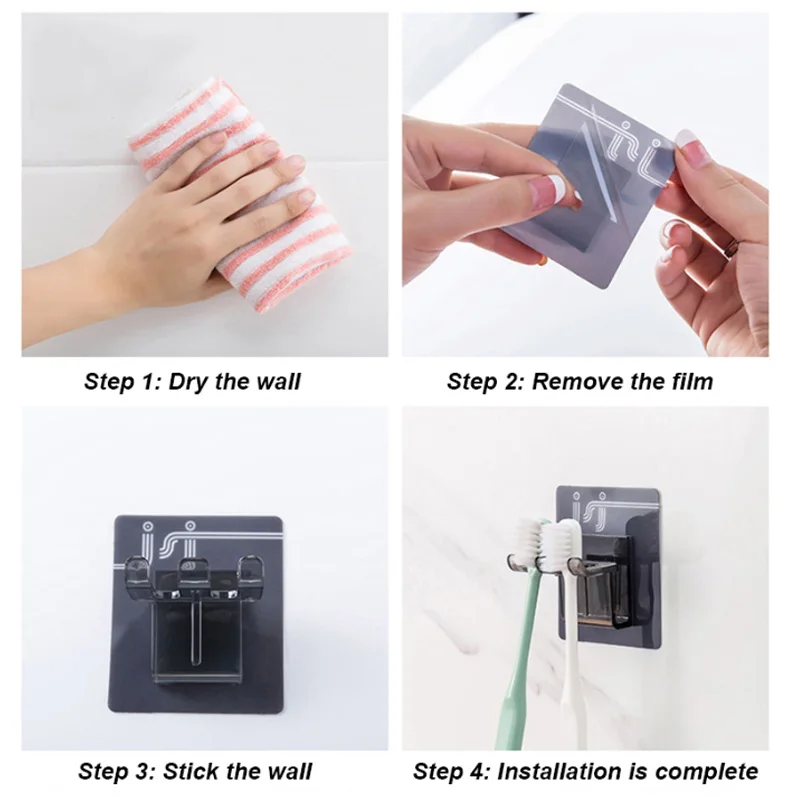 Step 1: Dry the wall

Step 2: Remove the film

Step 3: Stick the wall

Step 4: Installation is complete