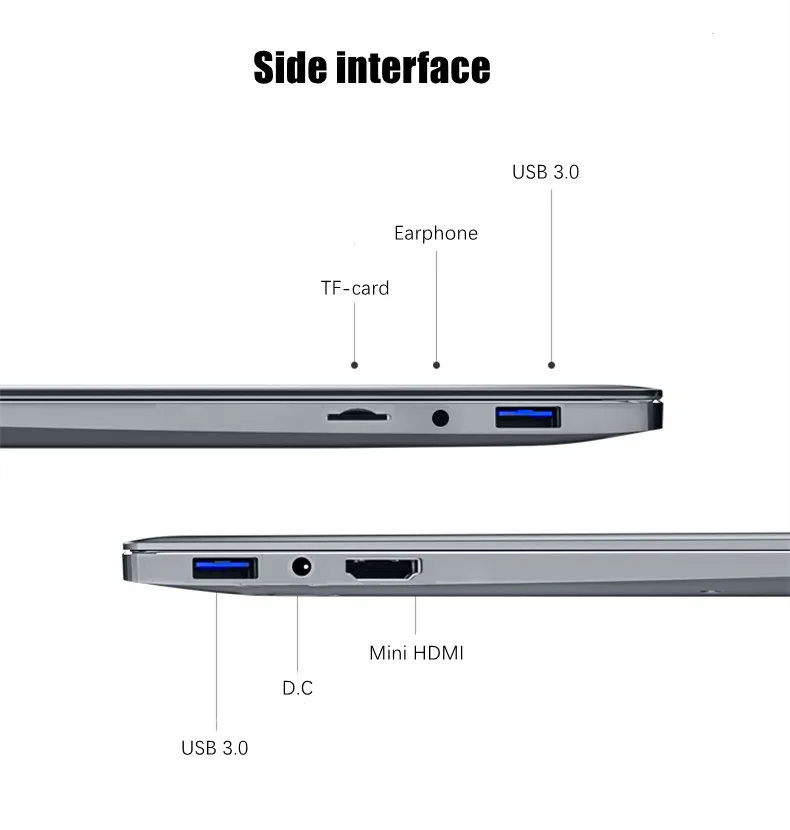 Side interface

USB 3.0

Earphone

TF-card

Mini HDMI

D.C

USB 3.0