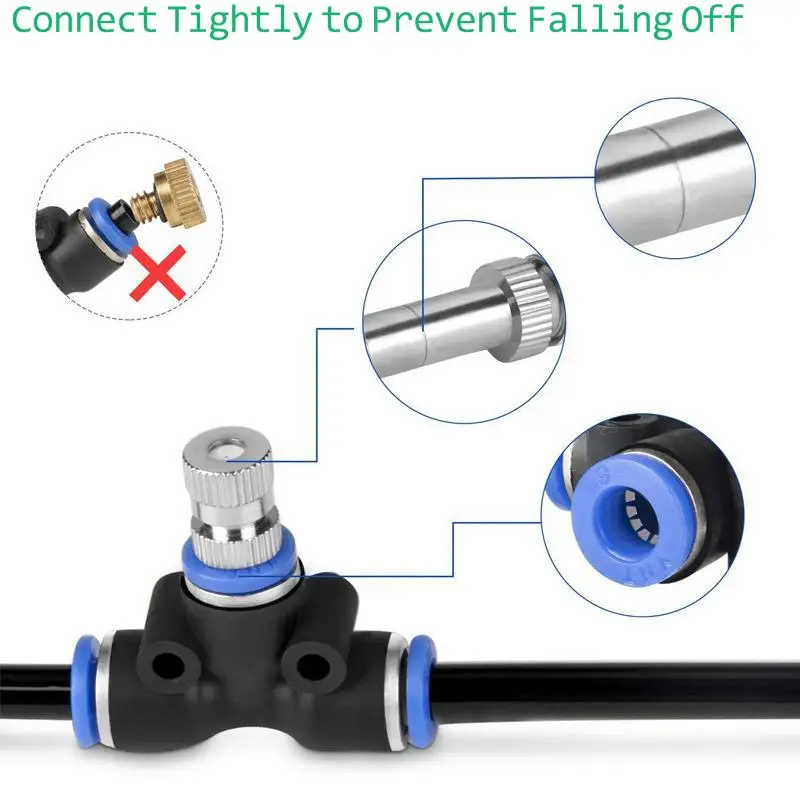 Connect Tightly to Prevent Falling Off