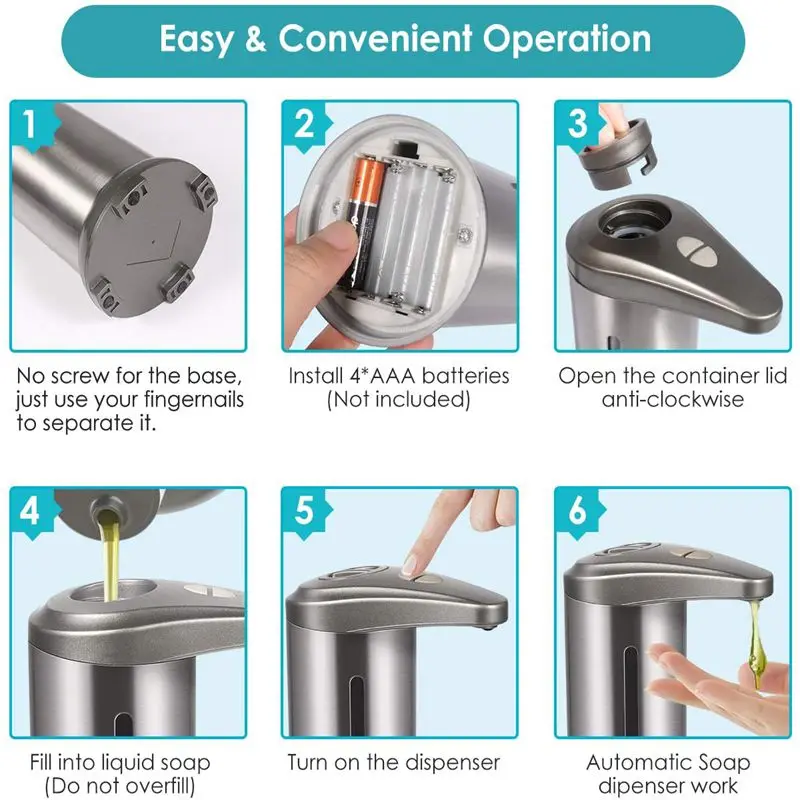 Easy & Convenient Operation

1

No screw for the base, just use your fingernails to separate it.

2

Install 4*AAA batteries (Not included)

3

Open the container lid anti-clockwise

4

Fill into liquid soap (Do not overfill)

5

Turn on the dispenser

6

Automatic Soap dipenser work