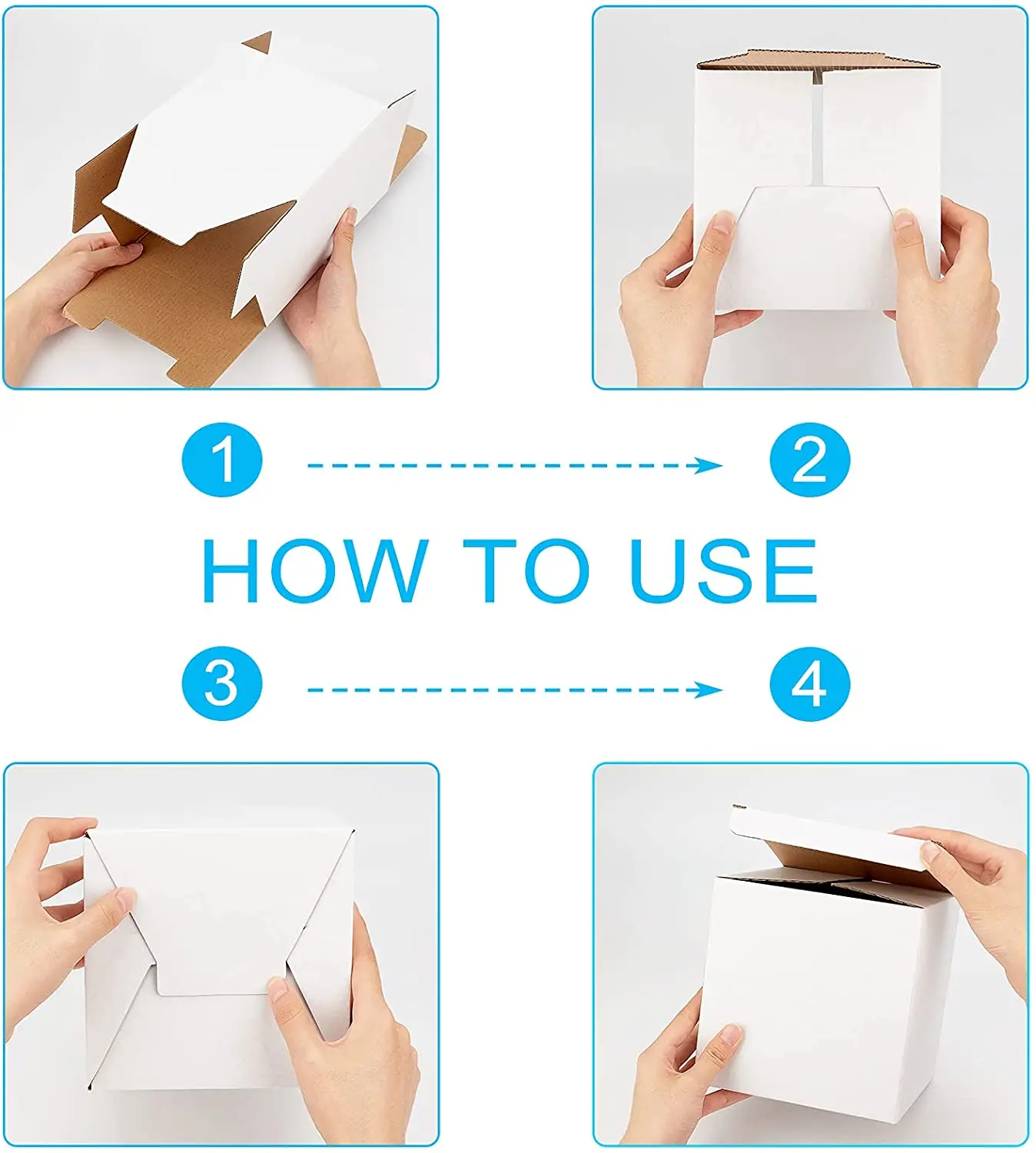 1
2
HOW TO USE
3
4