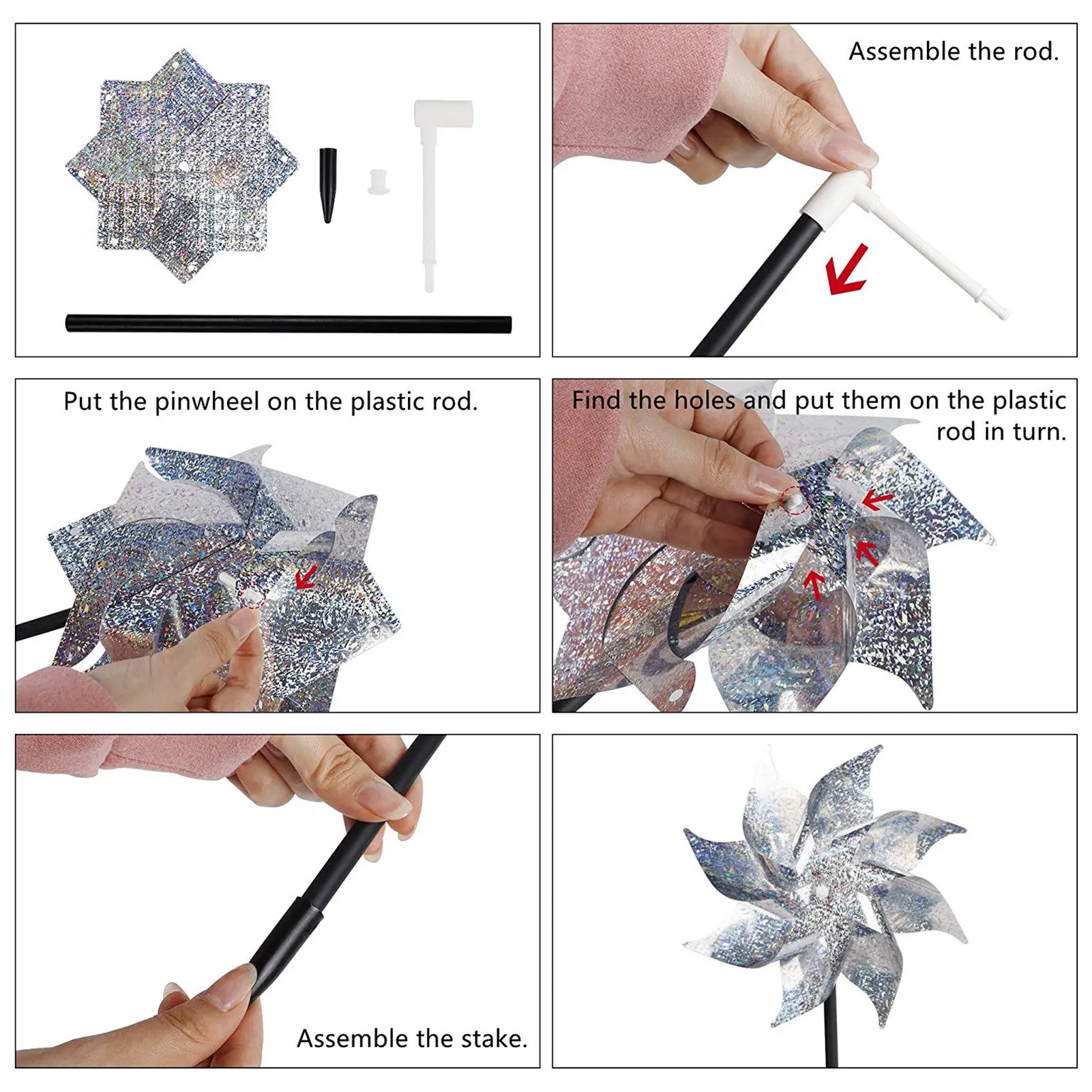 Assemble the rod.

Put the pinwheel on the plastic rod.

Find the holes and put them on the plastic rod in turn.

Assemble the stake.