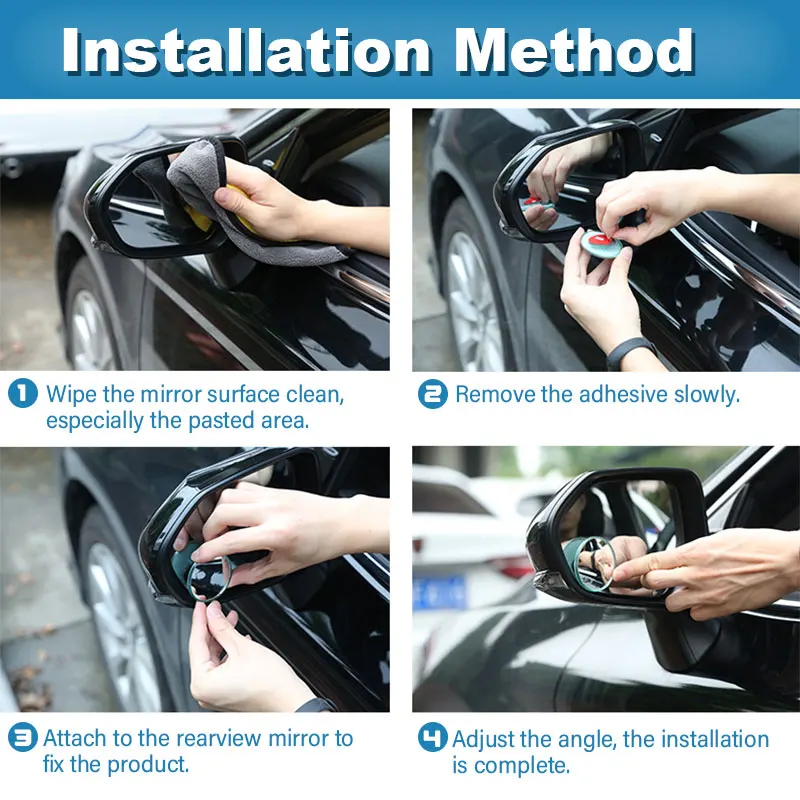 Installation Method

1 Wipe the mirror surface clean, especially the pasted area.

2 Remove the adhesive slowly.

3 Attach to the rearview mirror to fix the product.

4 Adjust the angle, the installation is complete.