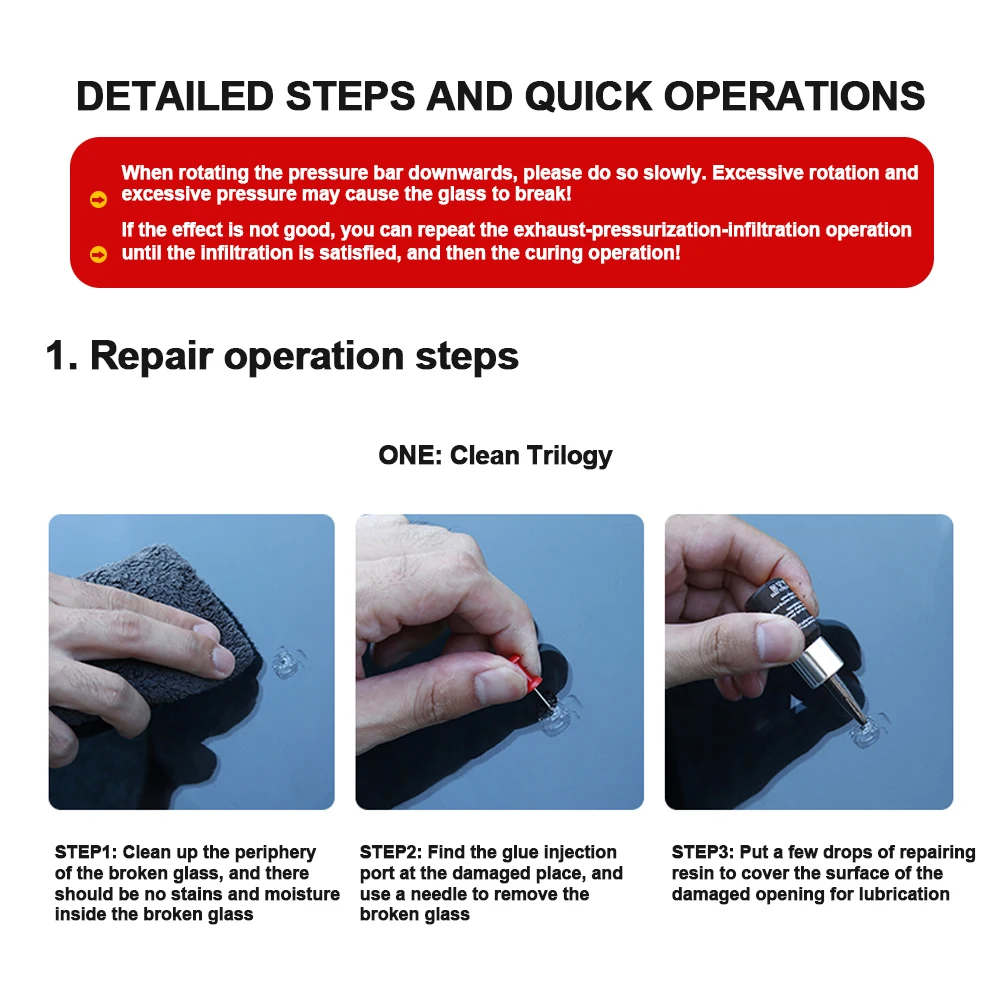 DETAILED STEPS AND QUICK OPERATIONS

When rotating the pressure bar downwards, please do so slowly. Excessive rotation and excessive pressure may cause the glass to break!

If the effect is not good, you can repeat the exhaust-pressurization-infiltration operation until the infiltration is satisfied, and then the curing operation!

1. Repair operation steps

ONE: Clean Trilogy

STEP1: Clean up the periphery of the broken glass, and there should be no stains and moisture inside the broken glass

STEP2: Find the glue injection port at the damaged place, and use a needle to remove the broken glass

STEP3: Put a few drops of repairing resin to cover the surface of the damaged opening for lubrication