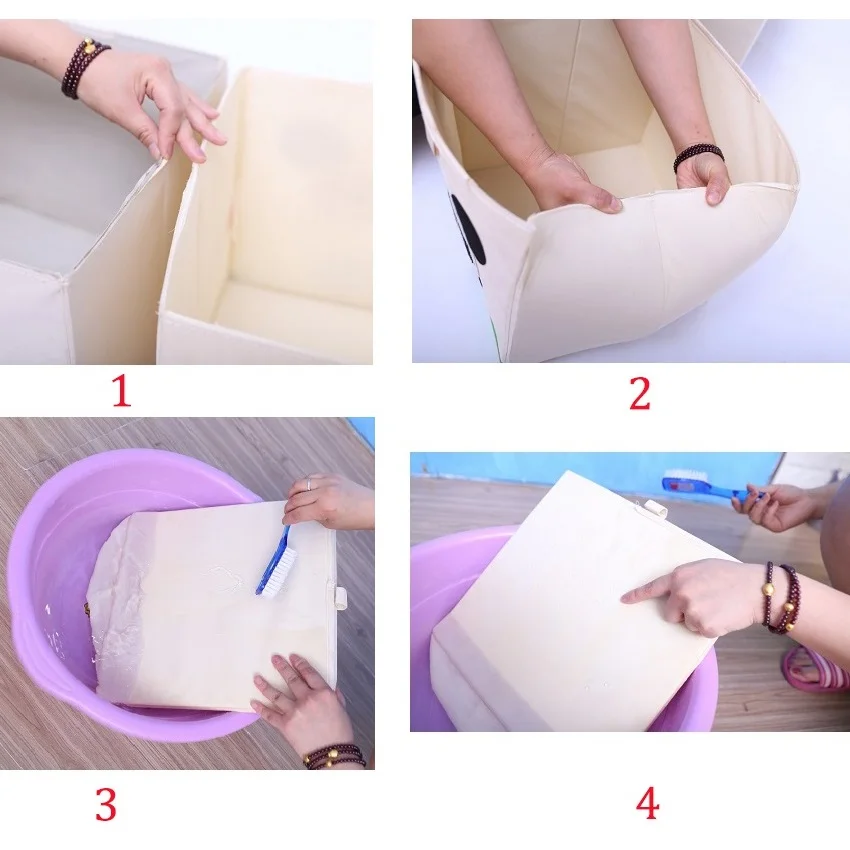 1

2

3

4