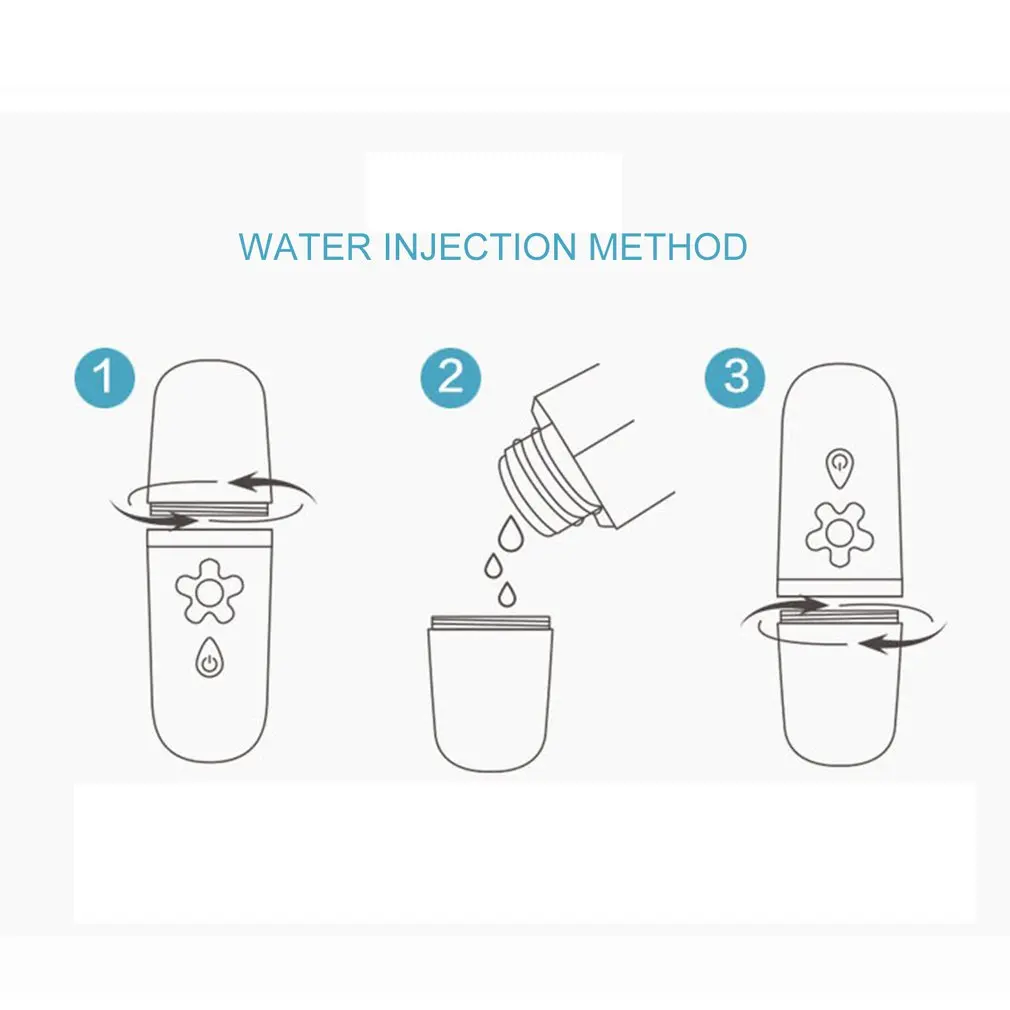 WATER INJECTION METHOD

1

2

3