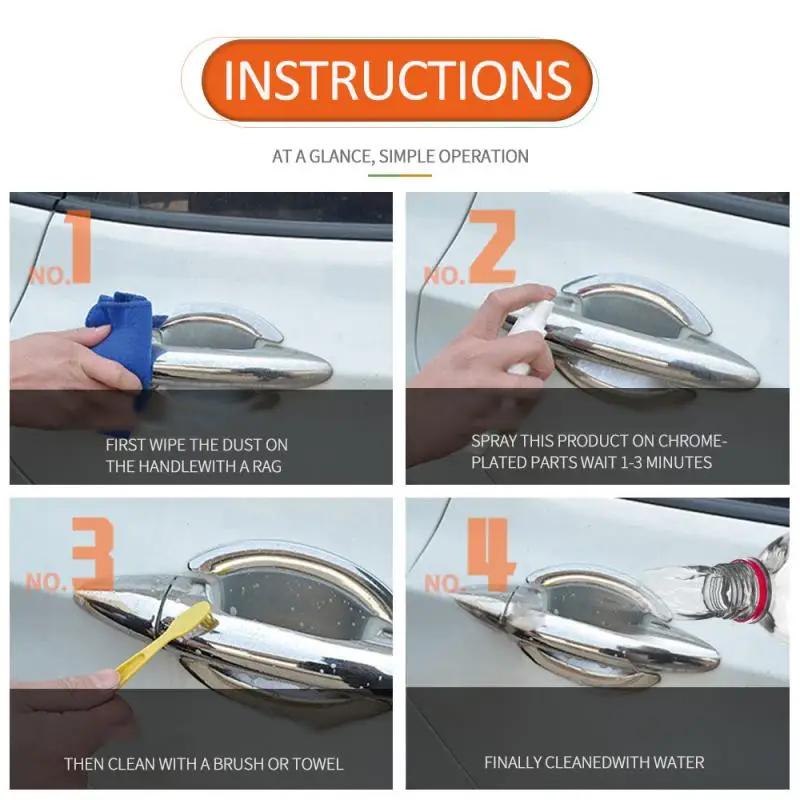 INSTRUCTIONS

AT A GLANCE, SIMPLE OPERATION

NO.1

FIRST WIPE THE DUST ON THE HANDLEWITH A RAG

NO.2

SPRAY THIS PRODUCT ON CHROME-PLATED PARTS WAIT 1-3 MINUTES

NO.3

THEN CLEAN WITH A BRUSH OR TOWEL

NO.4

FINALLY CLEANEDWITH WATER