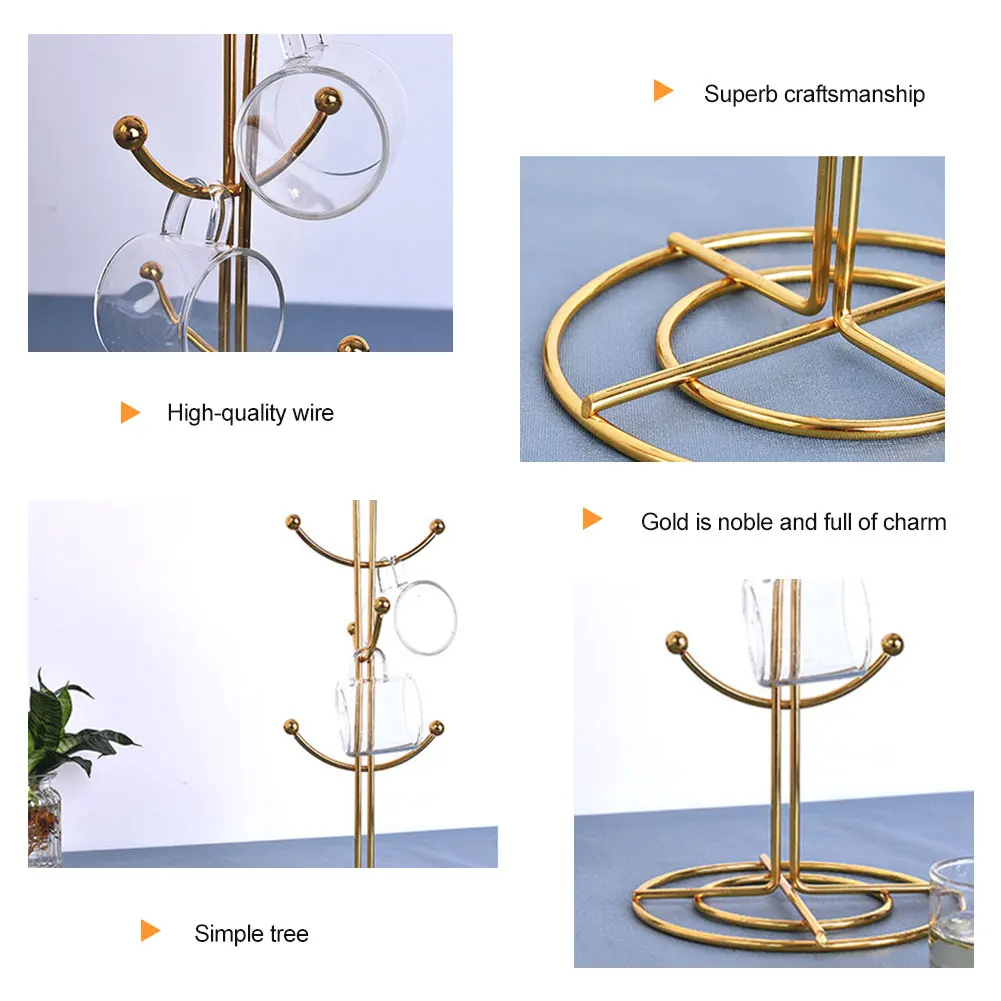 Superb craftsmanship

High-quality wire

Gold is noble and full of charm

Simple tree