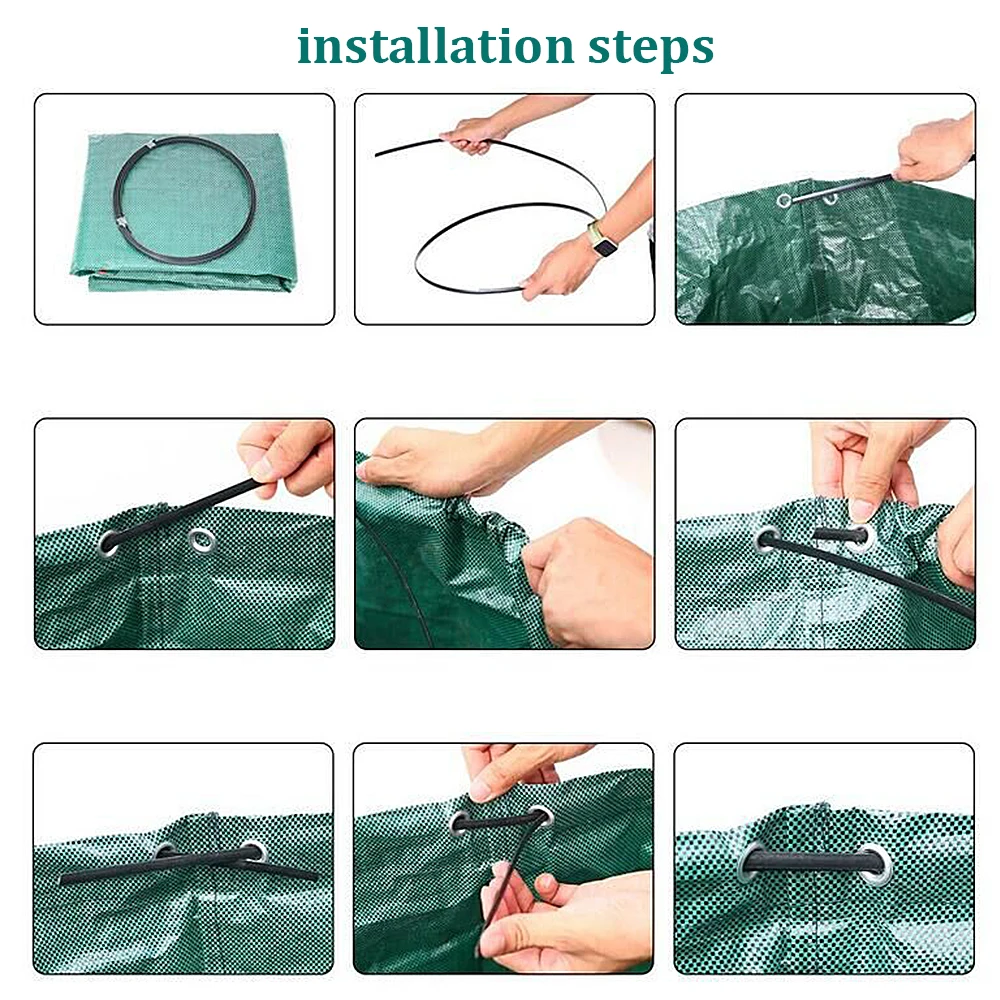 installation steps