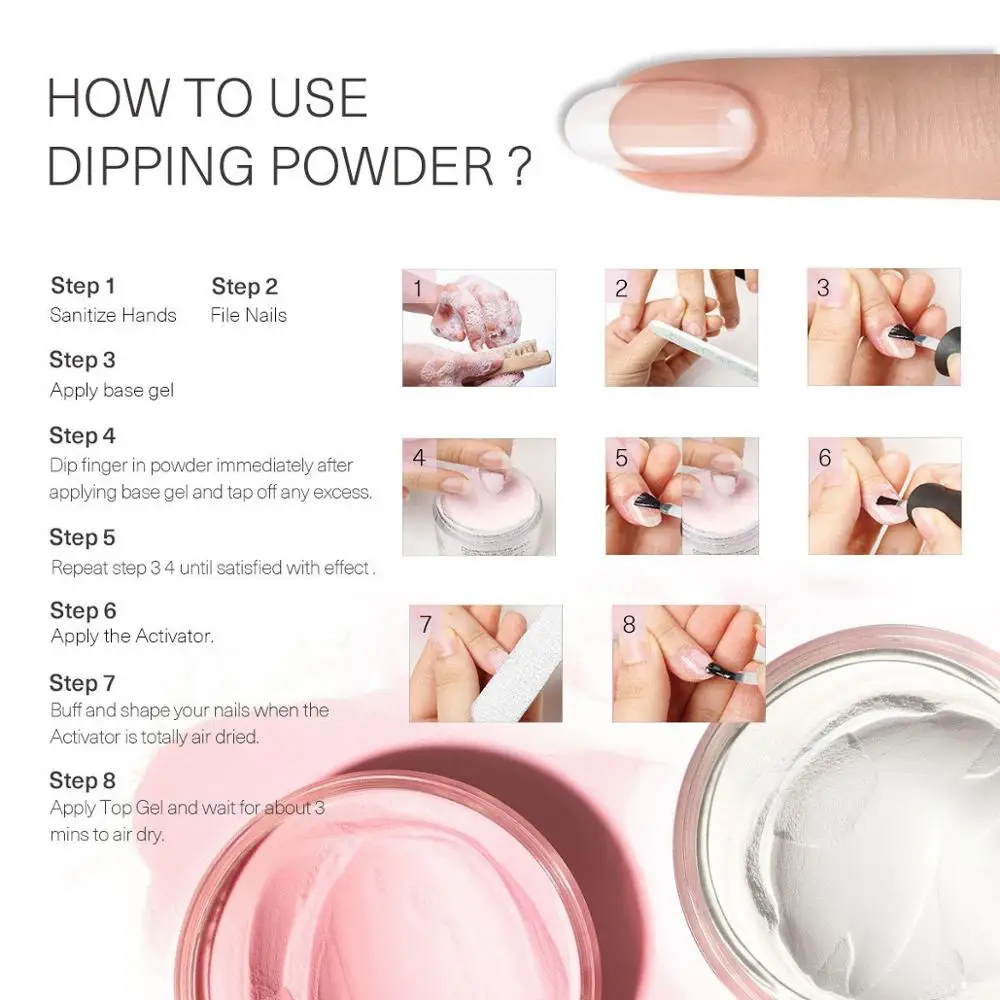 HOW TO USE DIPPING POWDER ?

Step 1
Sanitize Hands

Step 2
File Nails

Step 3
Apply base gel

Step 4
Dip finger in powder immediately after applying base gel and tap off any excess.

Step 5
Repeat step 3 4 until satisfied with effect .

Step 6
Apply the Activator.

Step 7
Buff and shape your nails when the Activator is totally air dried.

Step 8
Apply Top Gel and wait for about 3 mins to air dry.

1

2

3

4

5

6

7

8