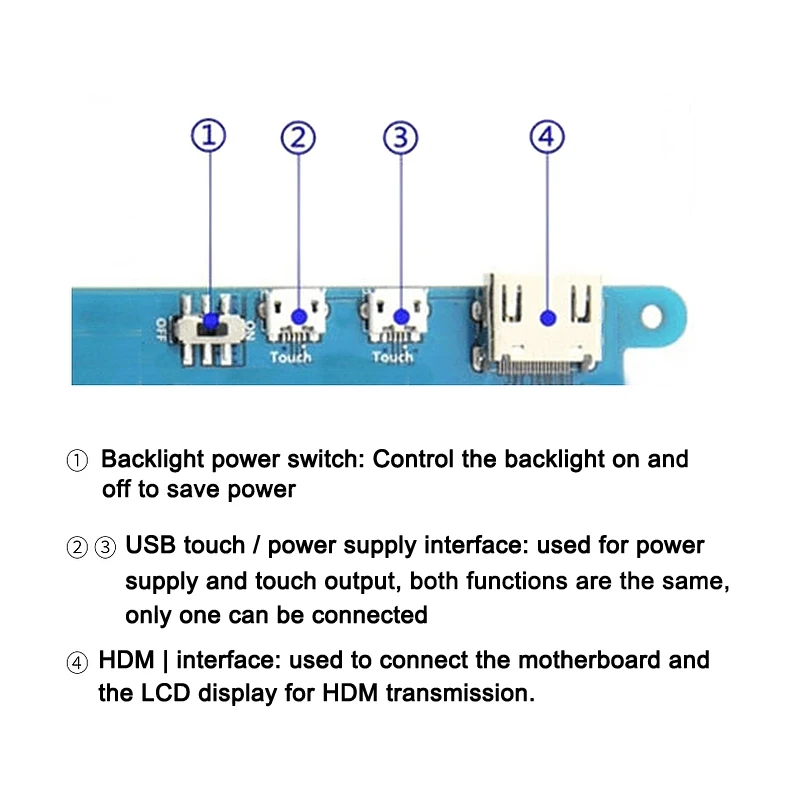 ① ② ③ ④

OFF ON Touch Touch

① Backlight power switch: Control the backlight on and off to save power

② ③ USB touch / power supply interface: used for power supply and touch output, both functions are the same, only one can be connected

④ HDM | interface: used to connect the motherboard and the LCD display for HDM transmission.