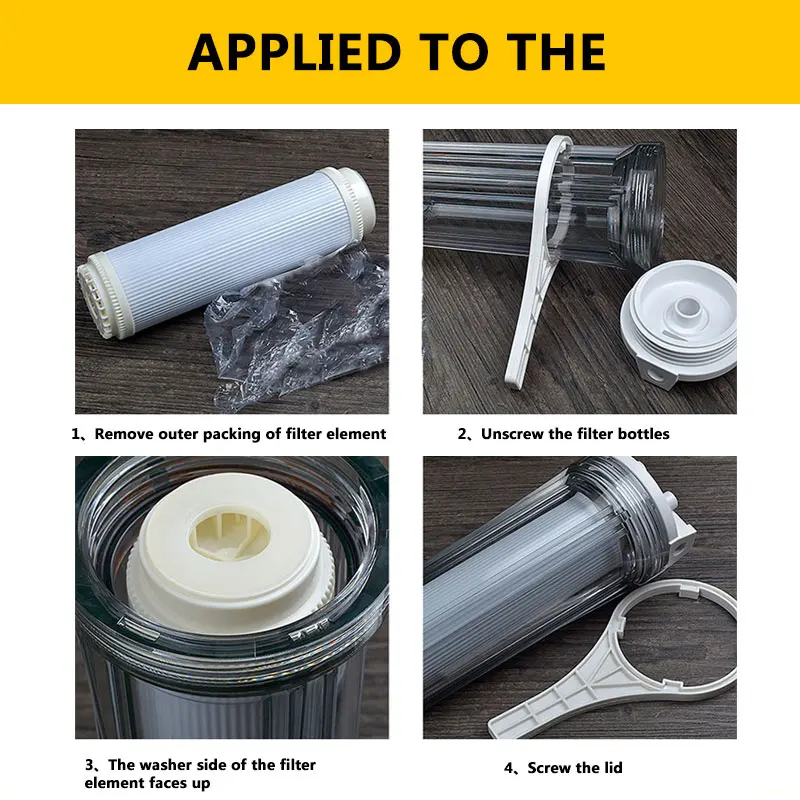 APPLIED TO THE

1、Remove outer packing of filter element

2、Unscrew the filter bottles

3、The washer side of the filter element faces up

4、Screw the lid