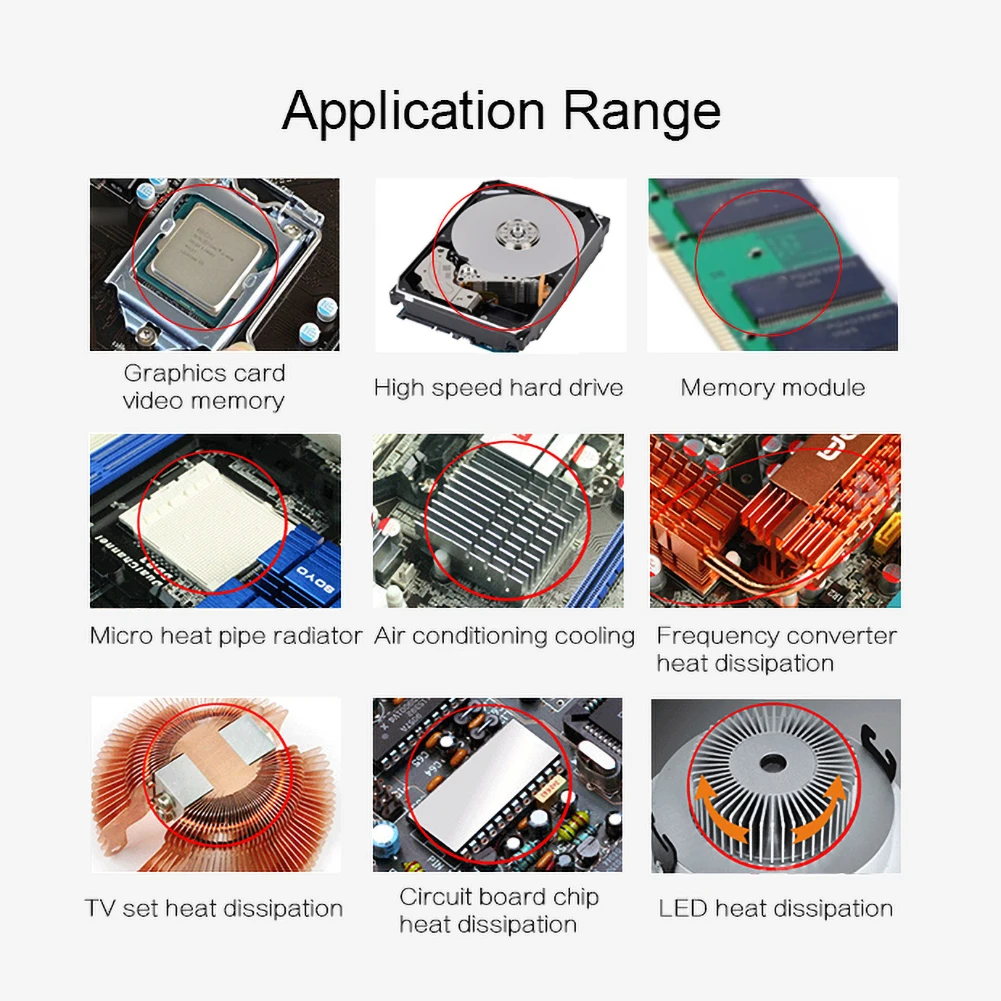 Application Range

Graphics card video memory

High speed hard drive

Memory module

Micro heat pipe radiator

Air conditioning cooling

Frequency converter heat dissipation

TV set heat dissipation

Circuit board chip heat dissipation

LED heat dissipation