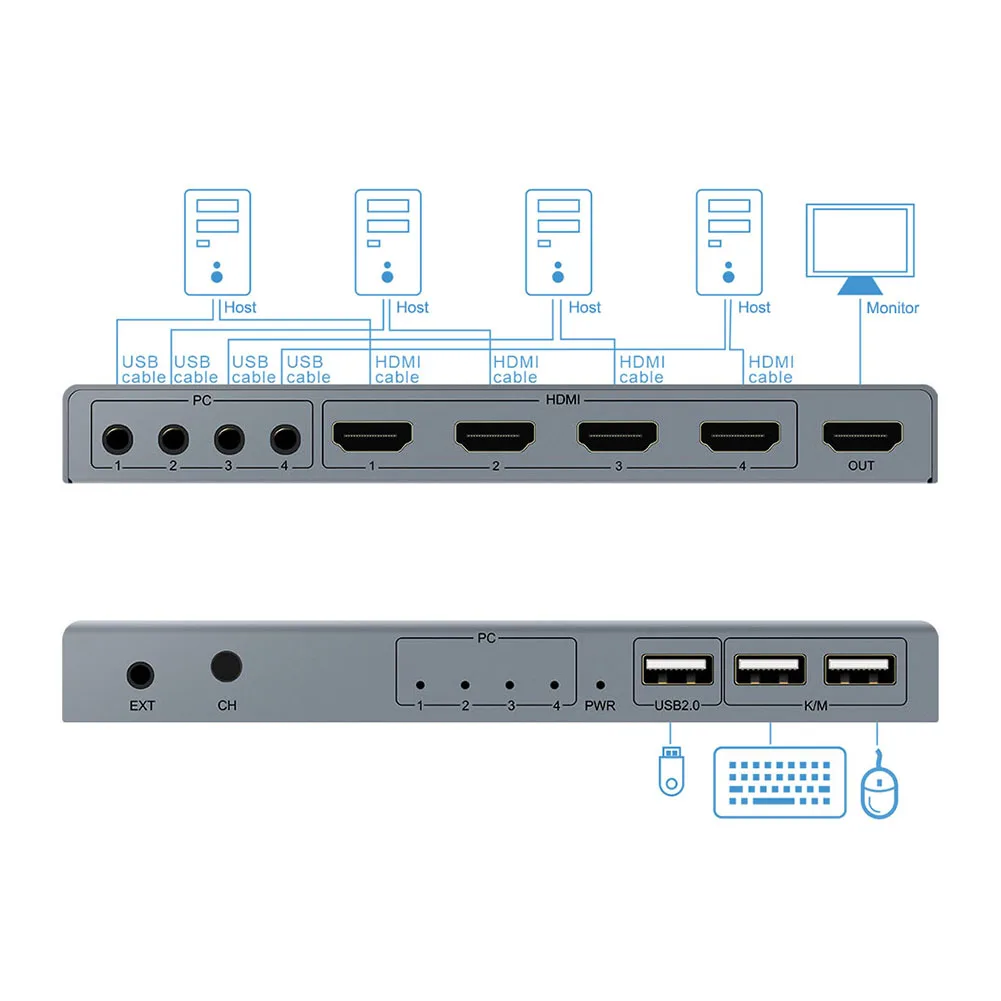 Host
Host
Host
Host
Monitor

USB cable USB cable USB cable USB cable HDMI cable HDMI cable HDMI cable HDMI cable

PC
1 2 3 4
HDMI
1 2 3 4
OUT

EXT CH
PC
1 2 3 4 PWR
USB2.0
K/M