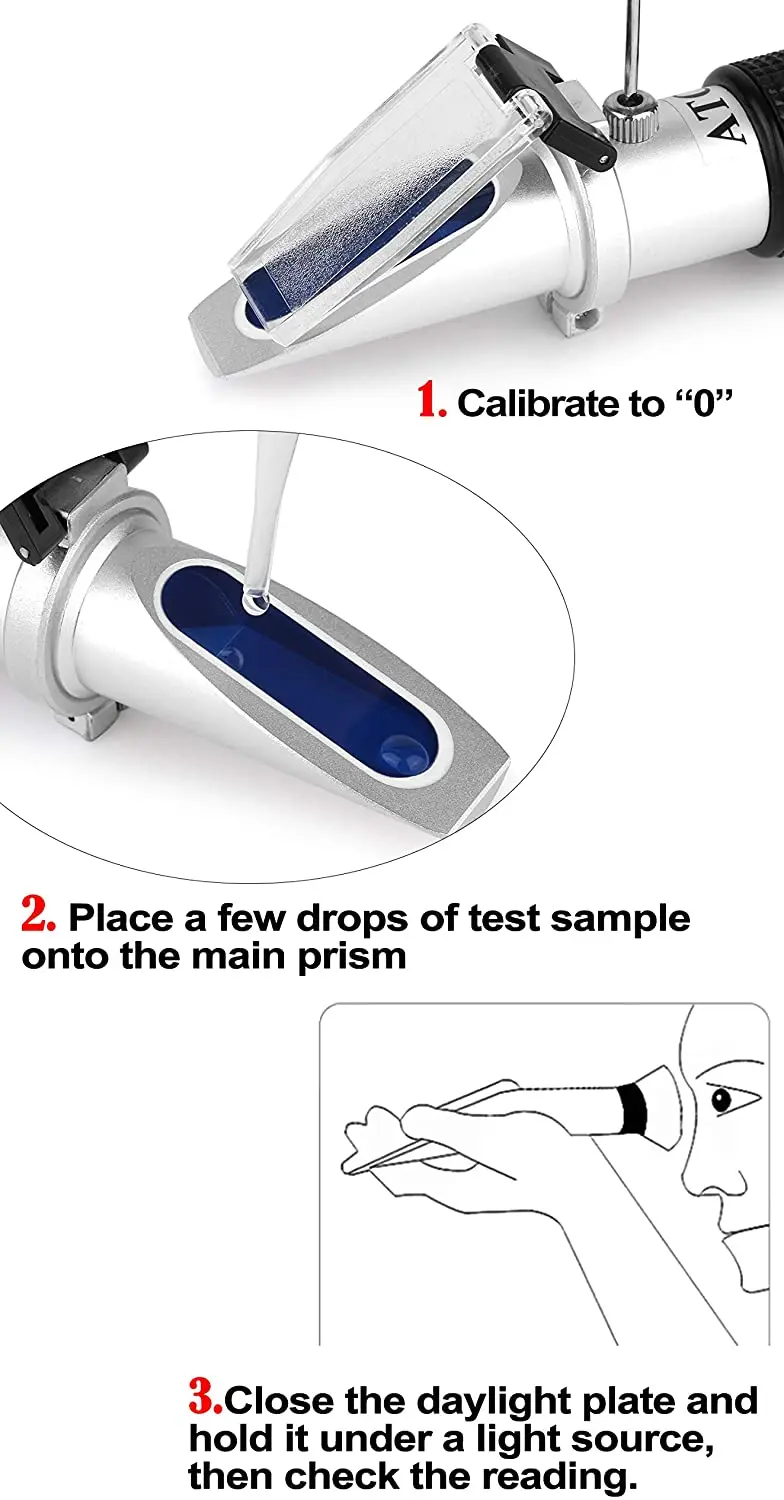 ATC

1. Calibrate to “0”

2. Place a few drops of test sample onto the main prism

3.Close the daylight plate and hold it under a light source, then check the reading.