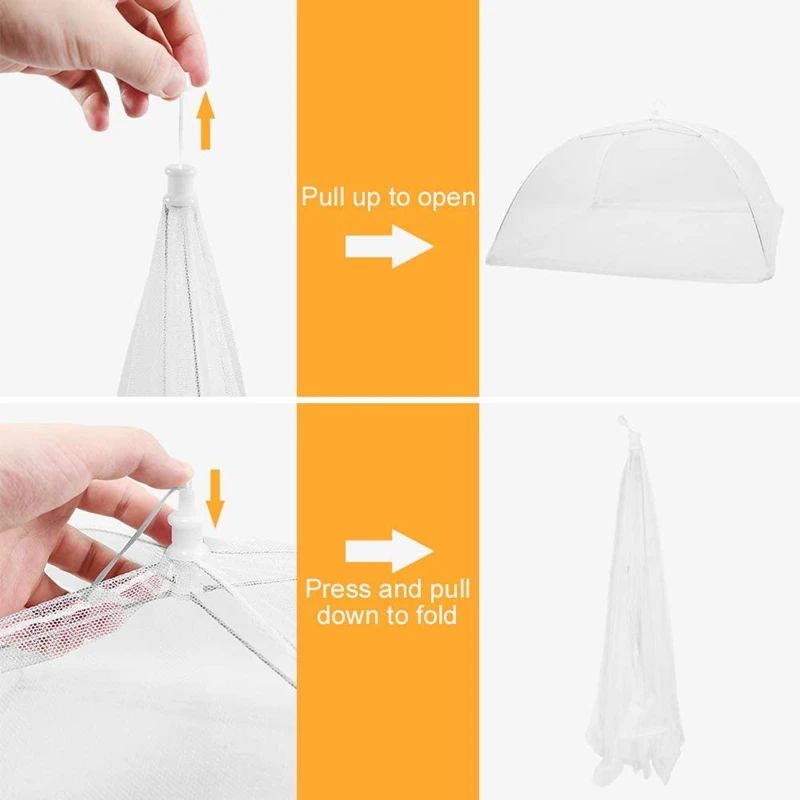 Pull up to open

Press and pull down to fold