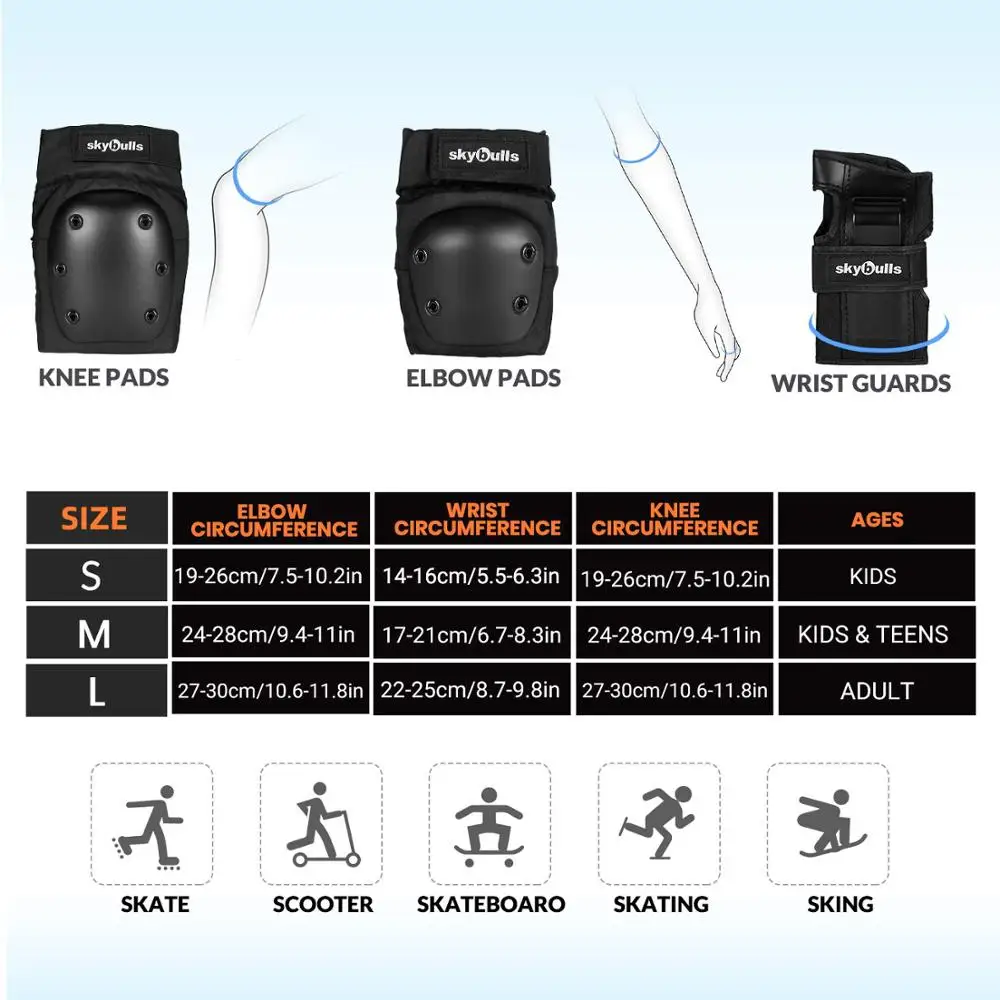 skybulls

KNEE PADS

skybulls

ELBOW PADS

skybulls

WRIST GUARDS

| SIZE | ELBOW CIRCUMFERENCE | WRIST CIRCUMFERENCE | KNEE CIRCUMFERENCE | AGES |
|---|---|---|---|---|
| S | 19-26cm/7.5-10.2in | 14-16cm/5.5-6.3in | 19-26cm/7.5-10.2in | KIDS |
| M | 24-28cm/9.4-11in | 17-21cm/6.7-8.3in | 24-28cm/9.4-11in | KIDS & TEENS |
| L | 27-30cm/10.6-11.8in | 22-25cm/8.7-9.8in | 27-30cm/10.6-11.8in | ADULT |

SKATE

SCOOTER

SKATEBOARO

SKATING

SKING