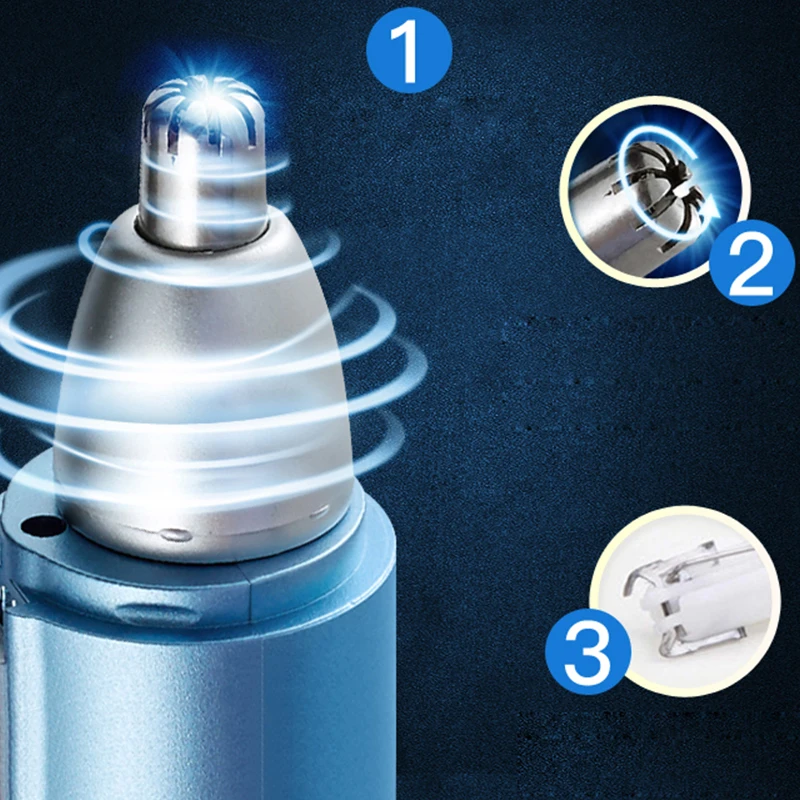 1

2

3