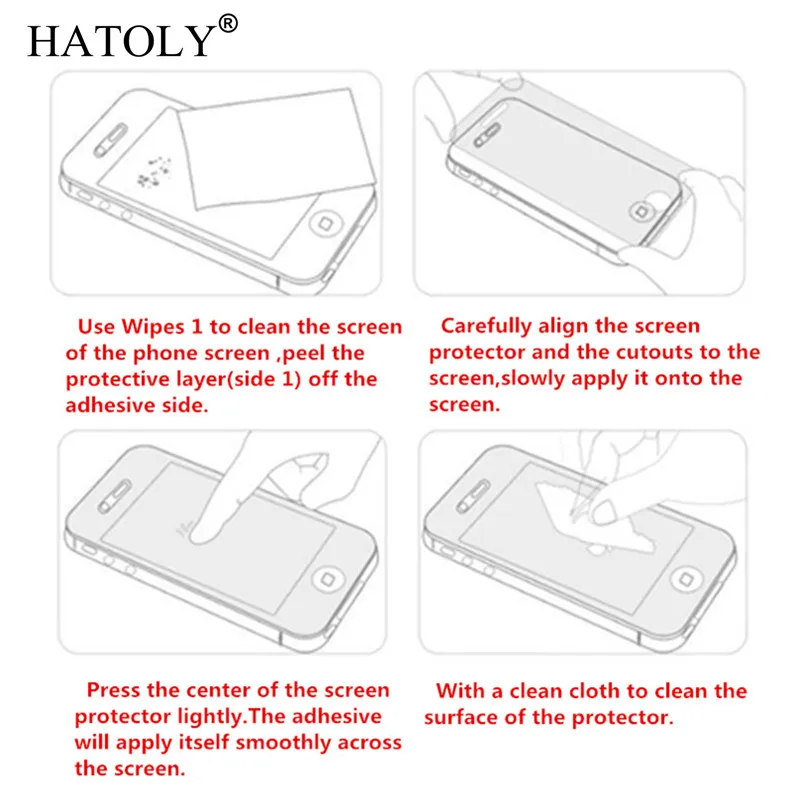 HATOLY®

Use Wipes 1 to clean the screen of the phone screen ,peel the protective layer(side 1) off the adhesive side.

Carefully align the screen protector and the cutouts to the screen,slowly apply it onto the screen.

Press the center of the screen protector lightly.The adhesive will apply itself smoothly across the screen.

With a clean cloth to clean the surface of the protector.