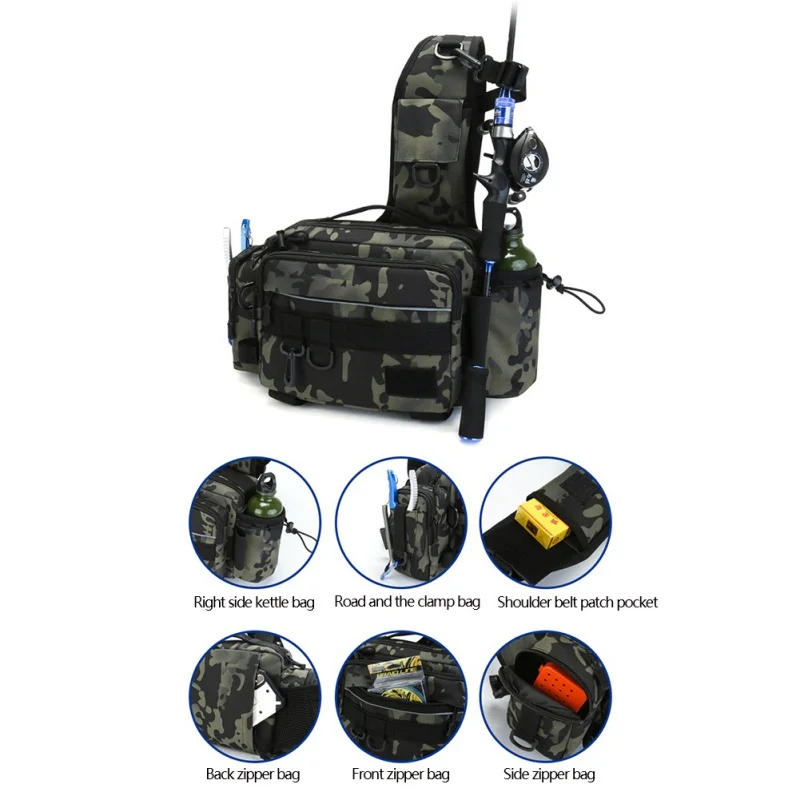 Right side kettle bag

Road and the clamp bag

Shoulder belt patch pocket

Back zipper bag

Front zipper bag

Side zipper bag