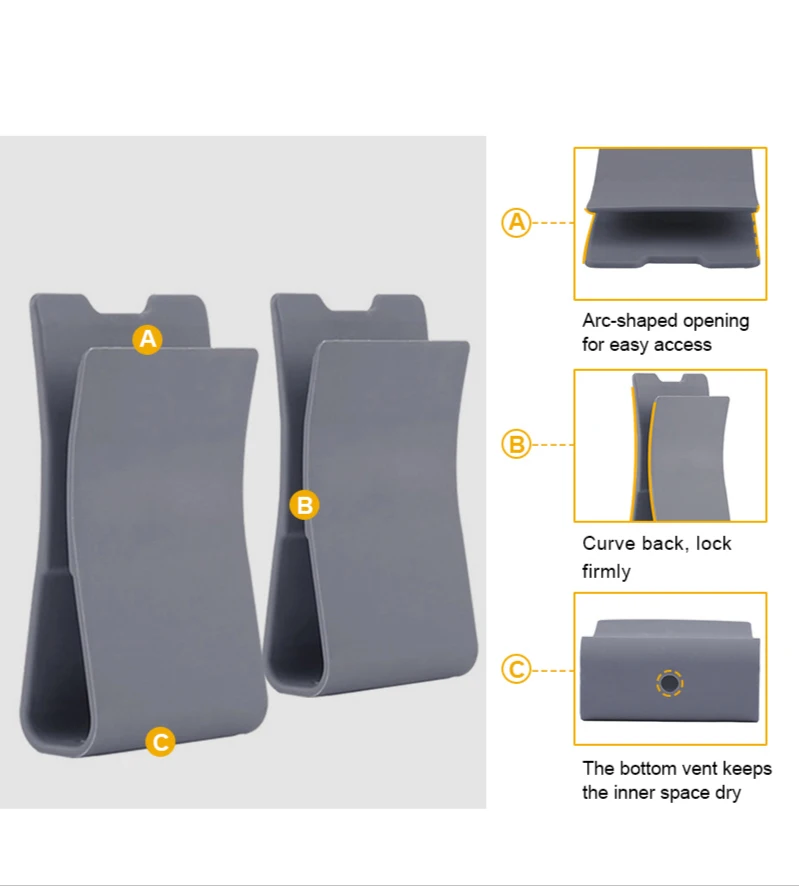 A

B

C

A

Arc-shaped opening for easy access

B

Curve back, lock firmly

C

The bottom vent keeps the inner space dry