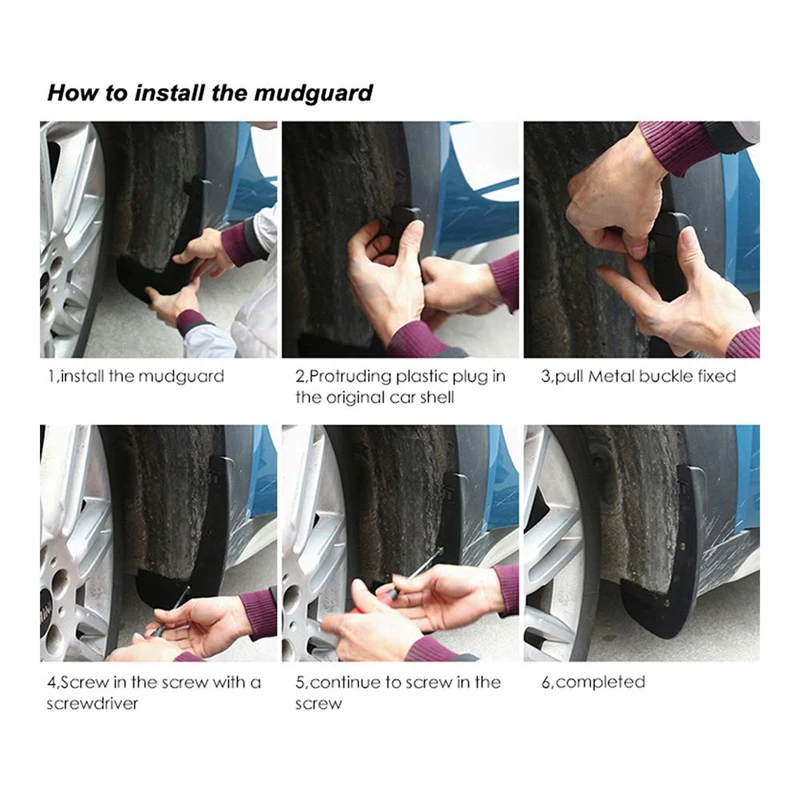 How to install the mudguard

1,install the mudguard

2,Protruding plastic plug in the original car shell

3,pull Metal buckle fixed

4,Screw in the screw with a screwdriver

5,continue to screw in the screw

6,completed