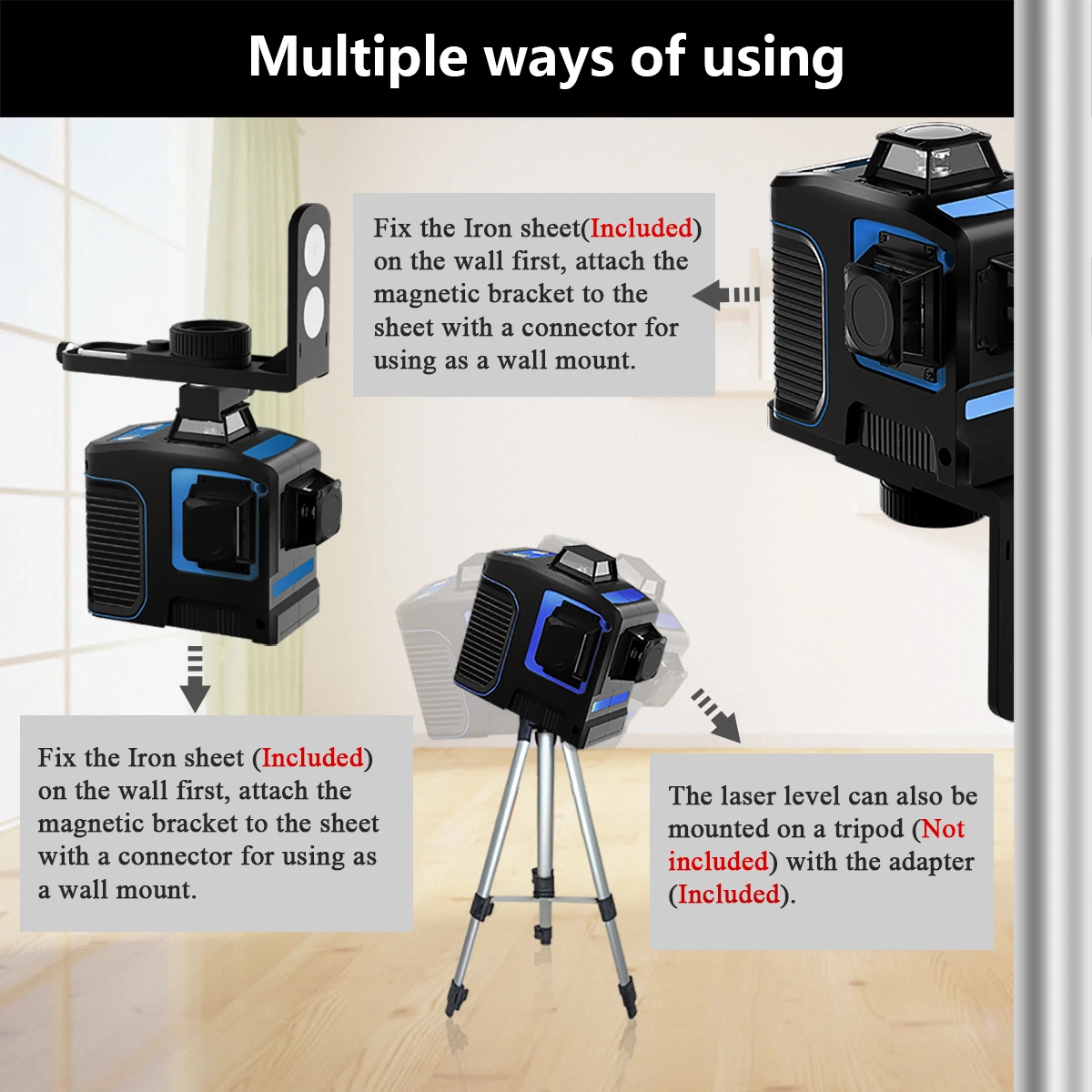 Multiple ways of using

Fix the Iron sheet(Included) on the wall first, attach the magnetic bracket to the sheet with a connector for using as a wall mount.

Fix the Iron sheet (Included) on the wall first, attach the magnetic bracket to the sheet with a connector for using as a wall mount.

The laser level can also be mounted on a tripod (Not included) with the adapter (Included).