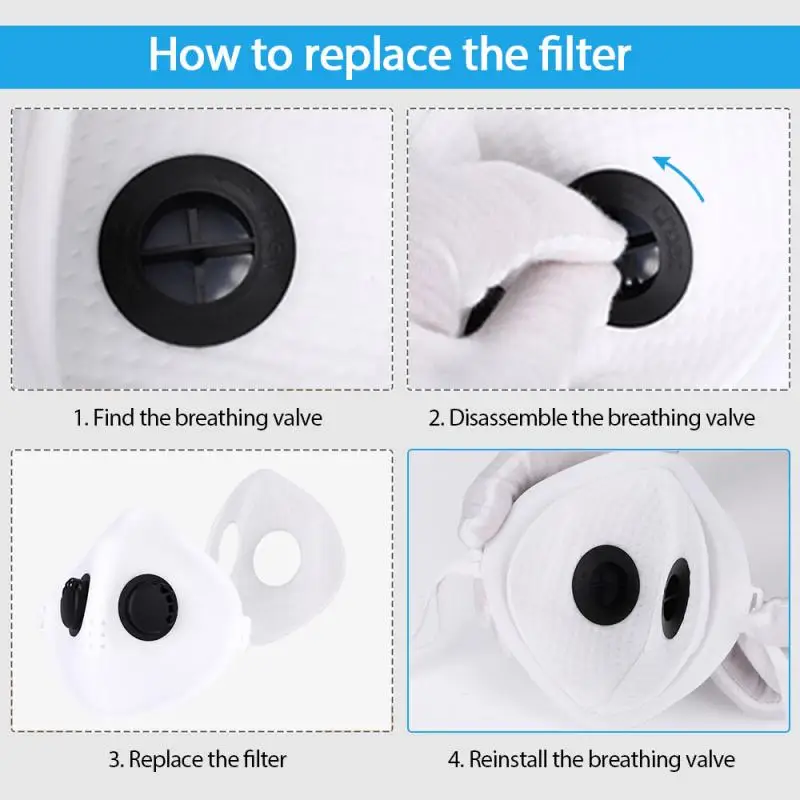 How to replace the filter

1. Find the breathing valve

2. Disassemble the breathing valve

3. Replace the filter

4. Reinstall the breathing valve