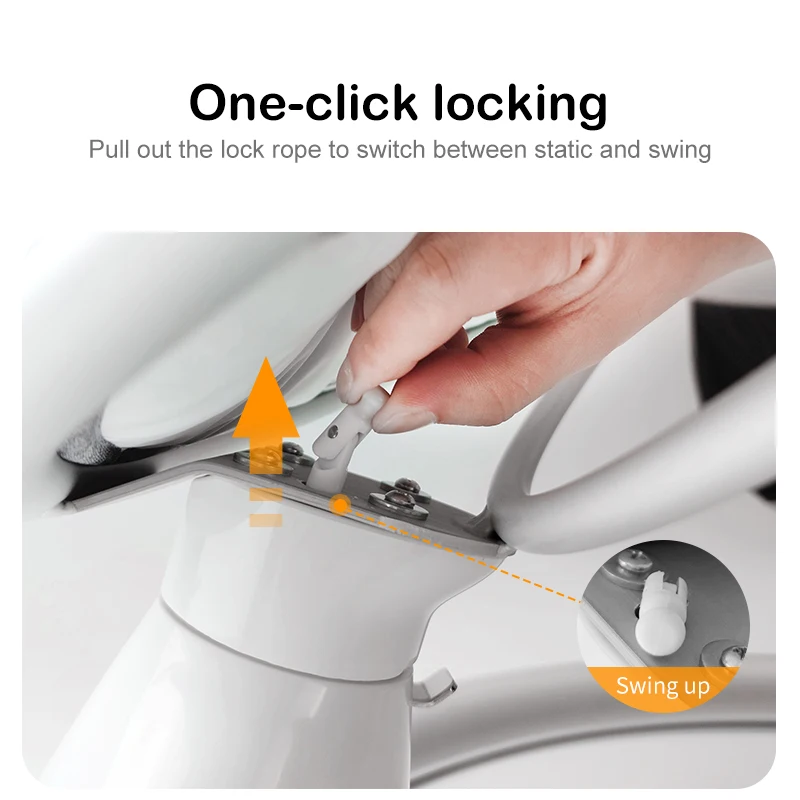 One-click locking
Pull out the lock rope to switch between static and swing

Swing up