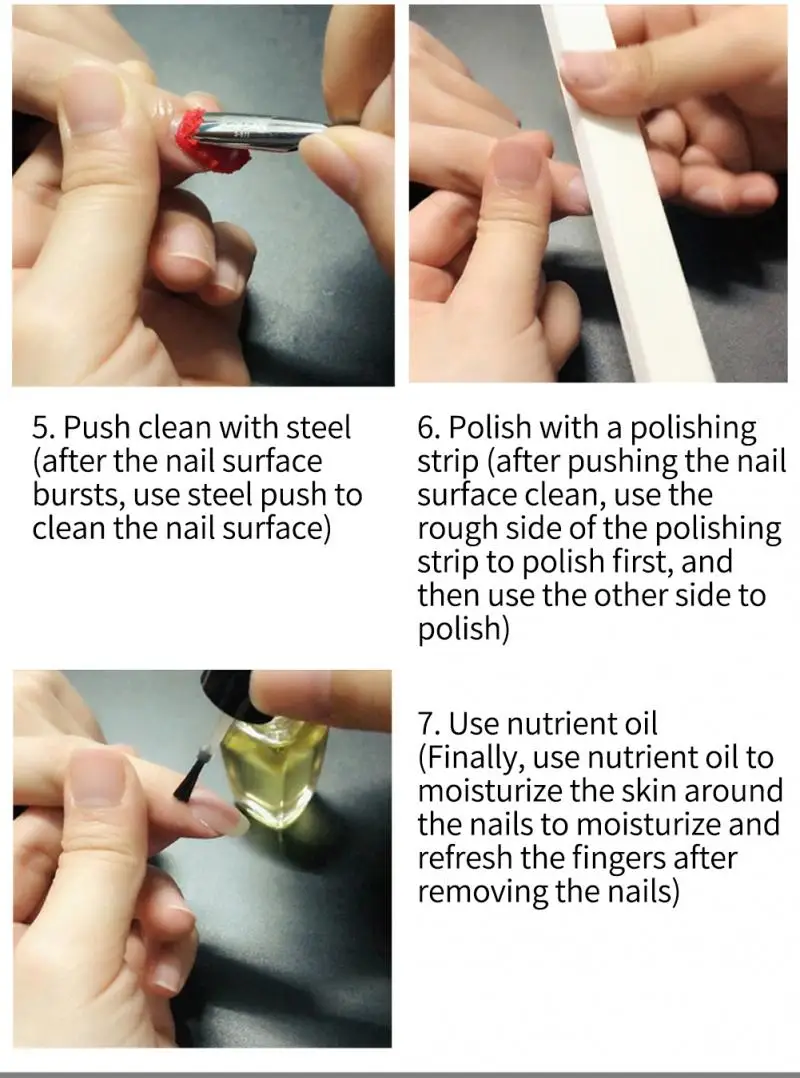 5. Push clean with steel (after the nail surface bursts, use steel push to clean the nail surface)

6. Polish with a polishing strip (after pushing the nail surface clean, use the rough side of the polishing strip to polish first, and then use the other side to polish)

7. Use nutrient oil (Finally, use nutrient oil to moisturize the skin around the nails to moisturize and refresh the fingers after removing the nails)