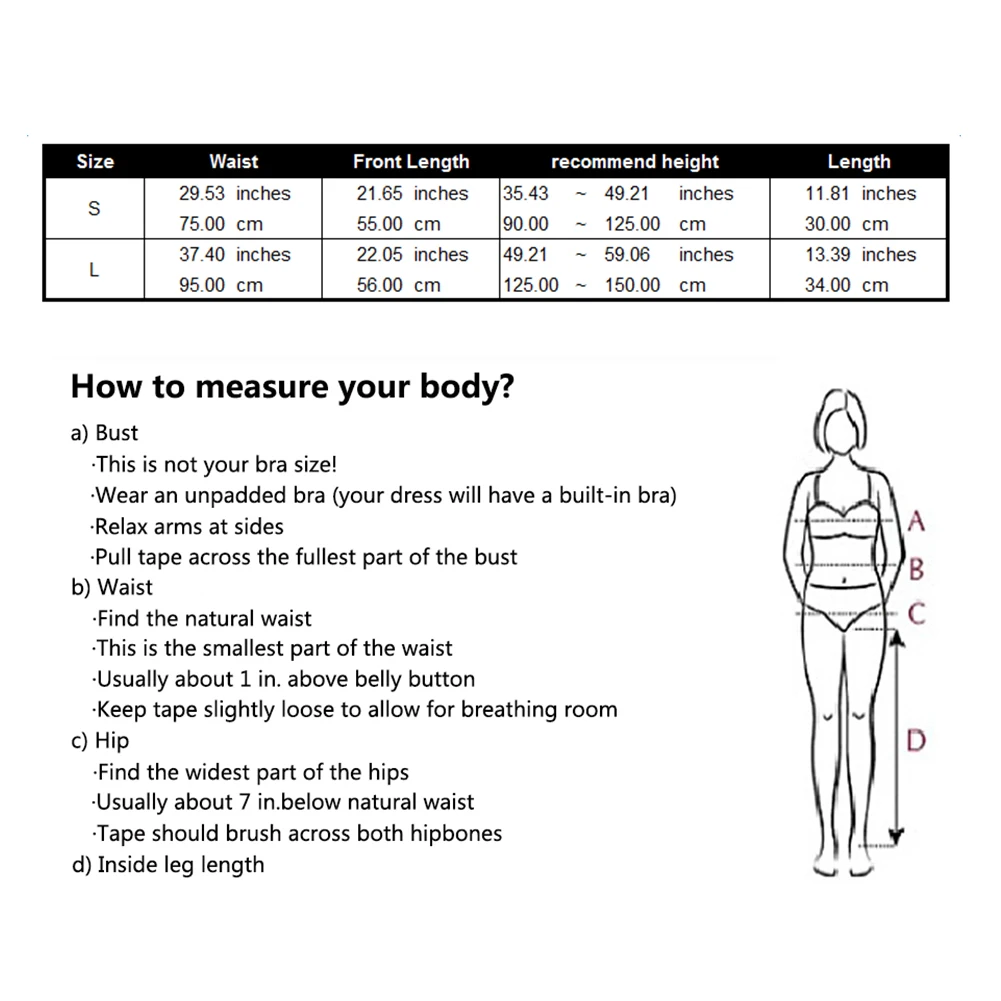 | Size | Waist | Front Length | recommend height | Length |
|---|---|---|---|---|
| S | 29.53 inches | 21.65 inches | 35.43 ~ 49.21 inches | 11.81 inches |
|  | 75.00 cm | 55.00 cm | 90.00 ~ 125.00 cm | 30.00 cm |
| L | 37.40 inches | 22.05 inches | 49.21 ~ 59.06 inches | 13.39 inches |
|  | 95.00 cm | 56.00 cm | 125.00 ~ 150.00 cm | 34.00 cm |

How to measure your body?

a) Bust
·This is not your bra size!
·Wear an unpadded bra (your dress will have a built-in bra)
·Relax arms at sides
·Pull tape across the fullest part of the bust
b) Waist
·Find the natural waist
·This is the smallest part of the waist
·Usually about 1 in. above belly button
·Keep tape slightly loose to allow for breathing room
c) Hip
·Find the widest part of the hips
·Usually about 7 in.below natural waist
·Tape should brush across both hipbones
d) Inside leg length

A
B
C
D