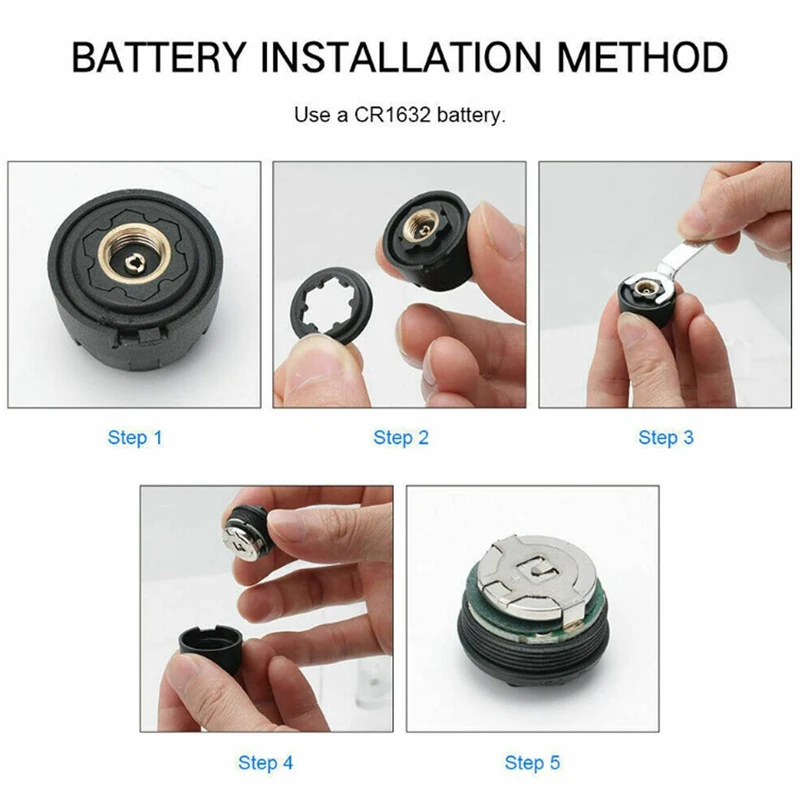 BATTERY INSTALLATION METHOD

Use a CR1632 battery.

Step 1

Step 2

Step 3

Step 4

Step 5