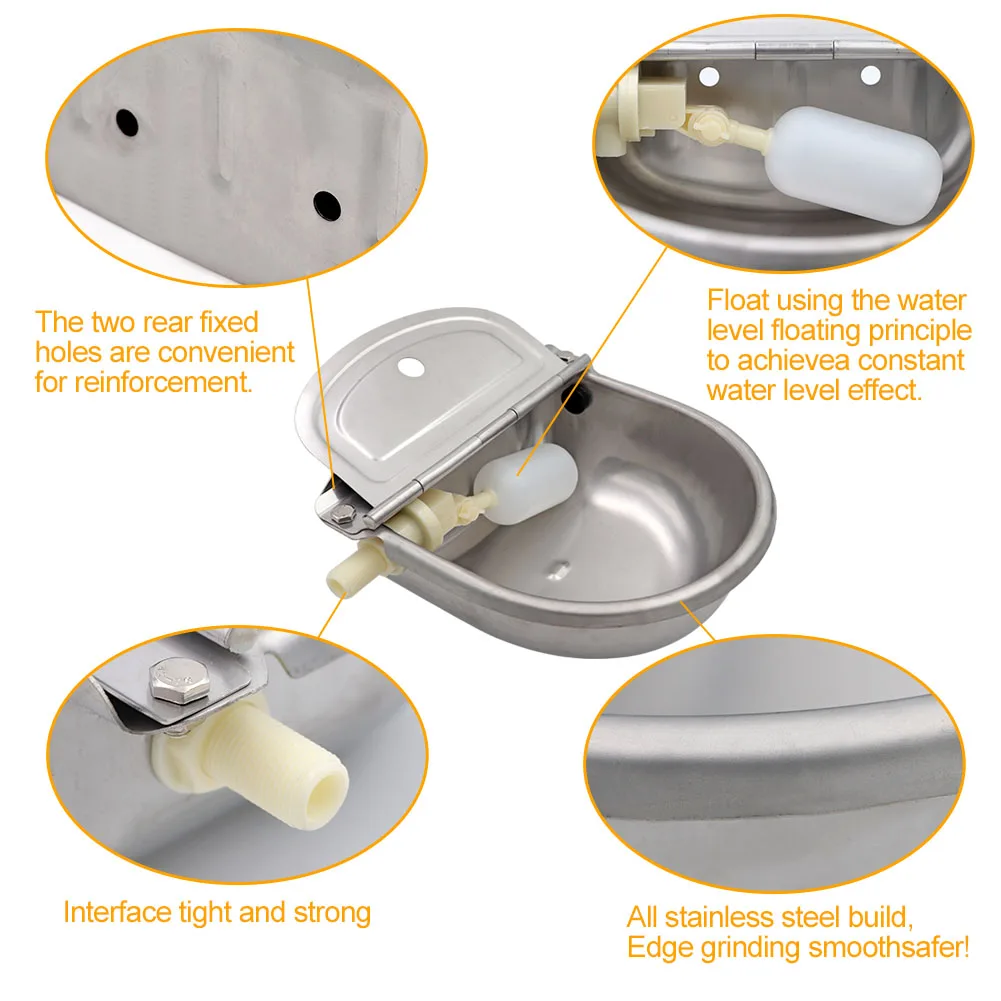 The two rear fixed holes are convenient for reinforcement.

Float using the water level floating principle to achievea constant water level effect.

Interface tight and strong

All stainless steel build, Edge grinding smoothsafer!